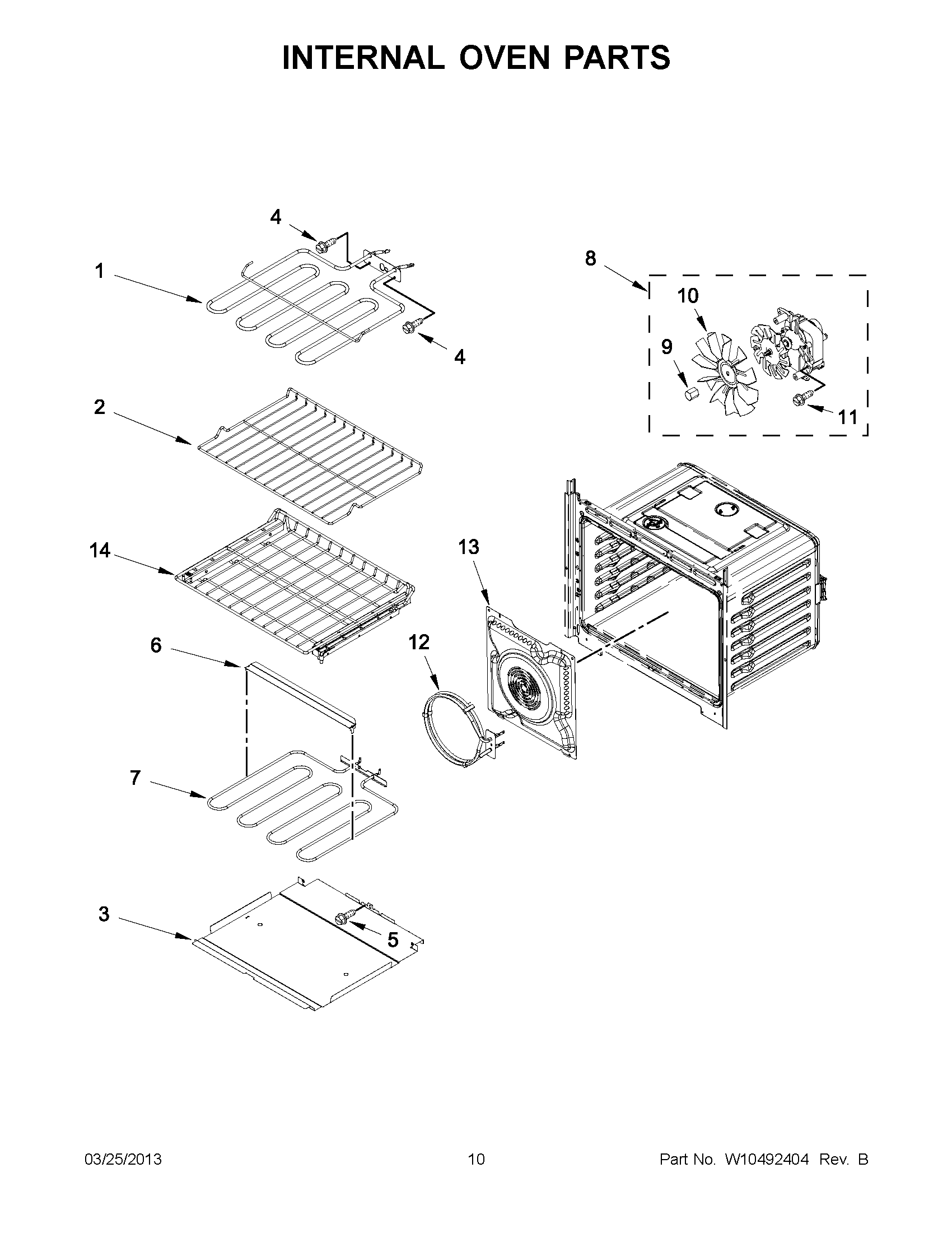 INTERNAL OVEN PARTS

4
1
4
8
10
9
11
2
14
13
6
12
7
3
5

03/25/2013
10
Part No. W10492404 Rev. B