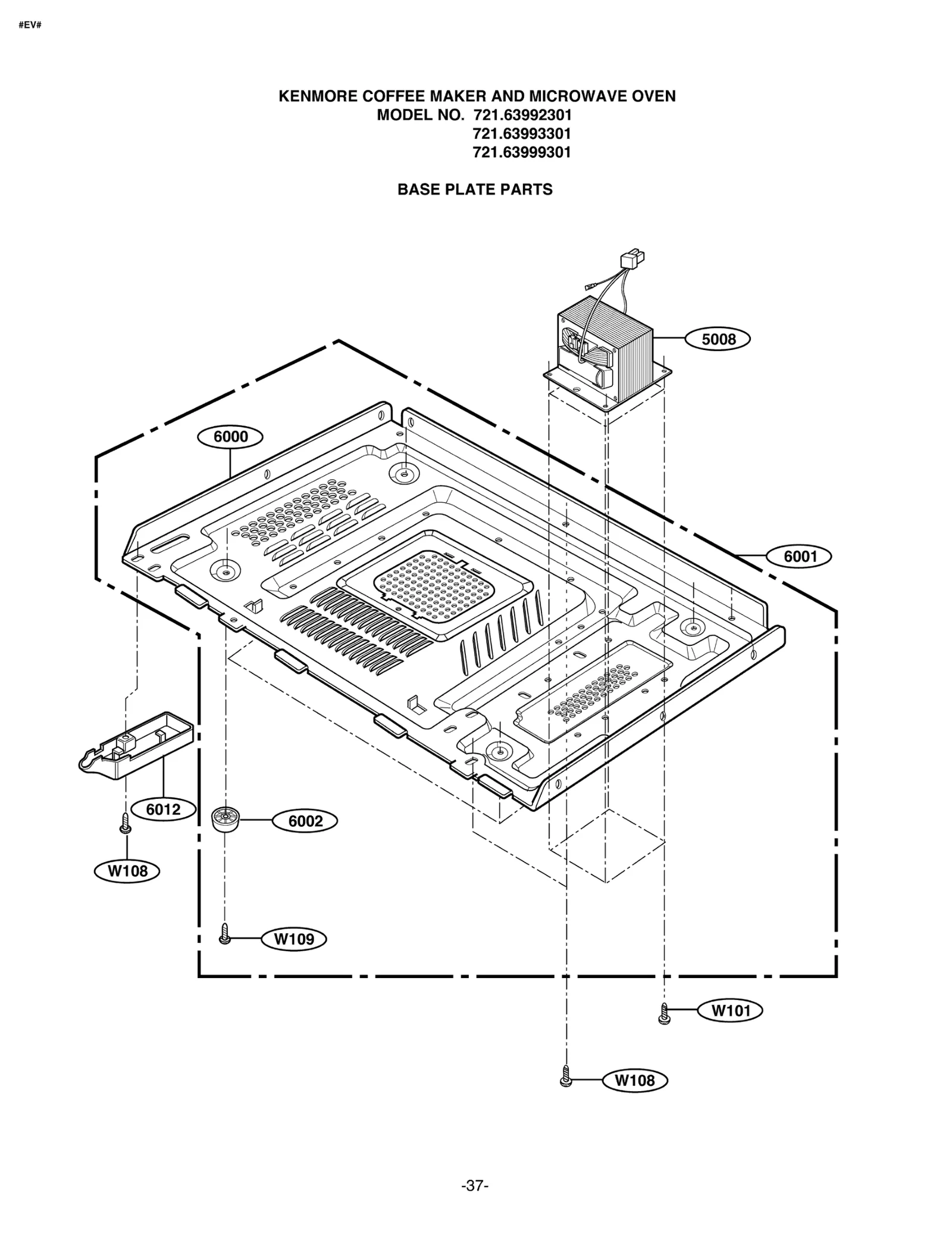 #EV#

KENMORE COFFEE MAKER AND MICROWAVE OVEN
MODEL NO. 721.63992301
721.63993301
721.63999301

BASE PLATE PARTS

5008

6000

6001

6012

6002

W108

W109

W101

W108

-37-