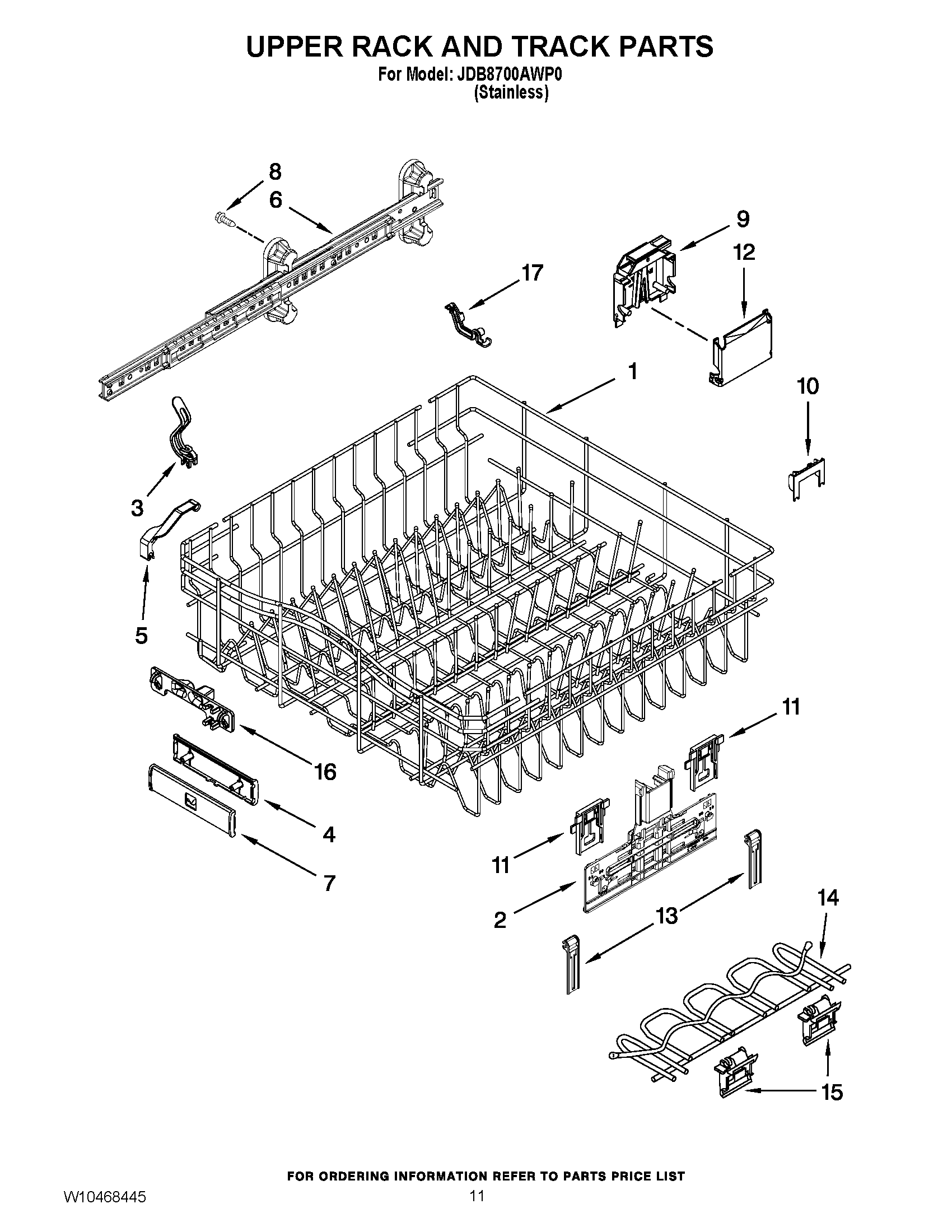 UPPER RACK AND TRACK PARTS
For Model: JDB8700AWP0
(Stainless)

8
6
9
12
17
1
10
3
5
16
4
7
11
11
2
13
14
15

FOR ORDERING INFORMATION REFER TO PARTS PRICE LIST
W10468445
11