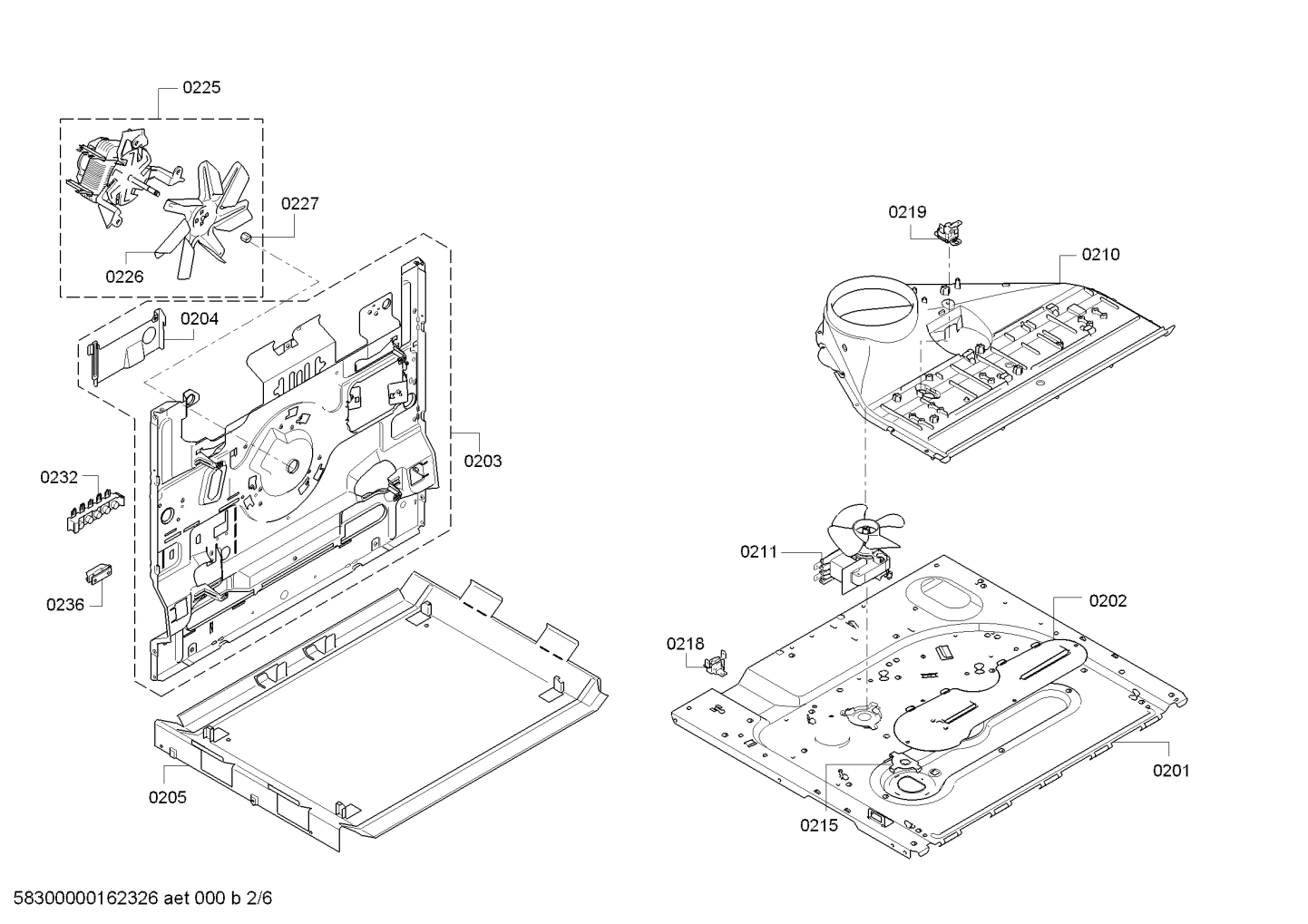 0225
0227
0226
0204
0203
0232
0236
0205
0219
0210
0211
0202
0218
0201
0215
58300000162326 aet 000 b 2/6