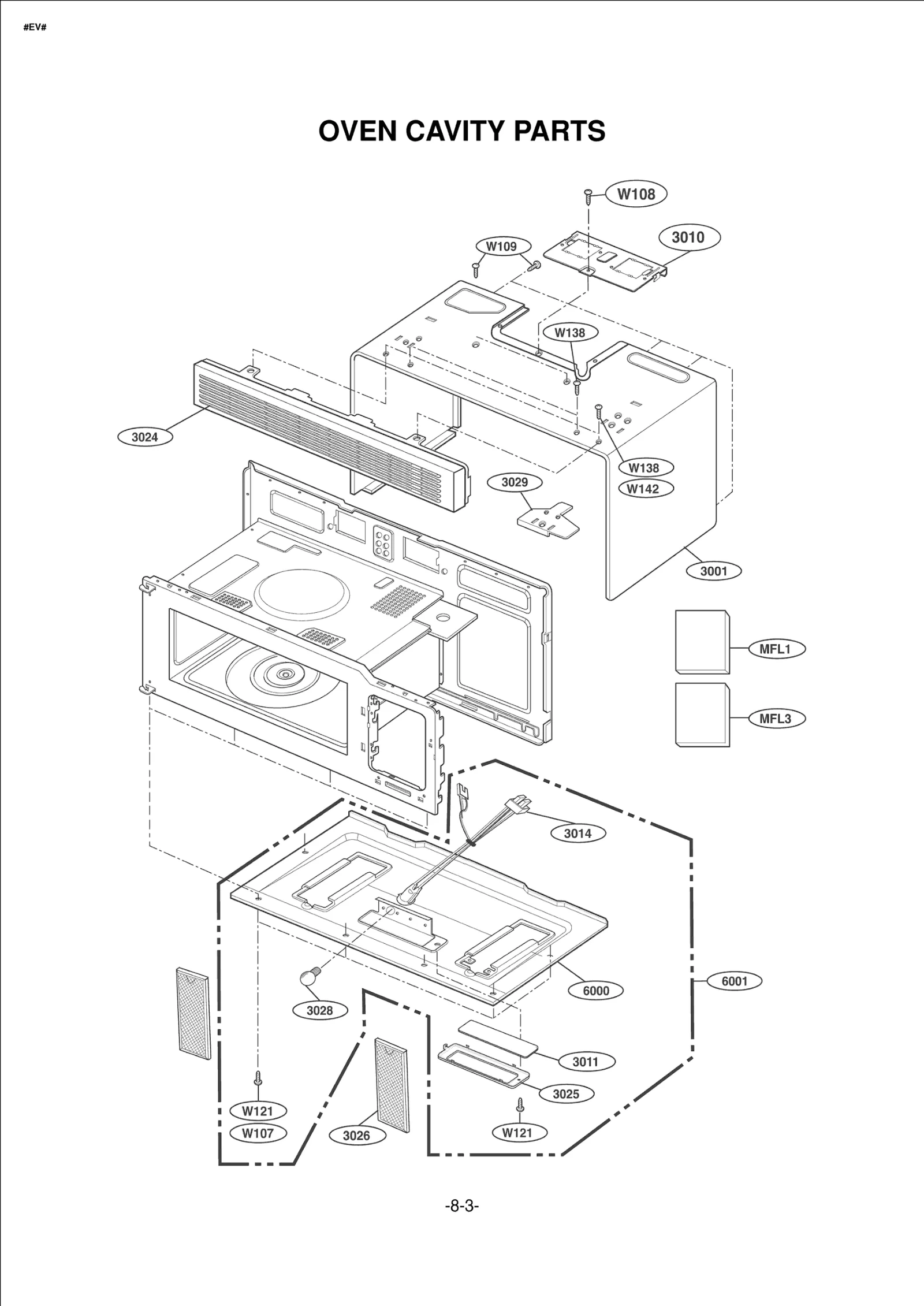 #EV#

OVEN CAVITY PARTS

W108

3010

W109

W138

3024

W138

W142

3029

3001

MFL1

MFL3

3014

6000

6001

3028

3011

3025

W121

W107

3026

W121

-8-3-