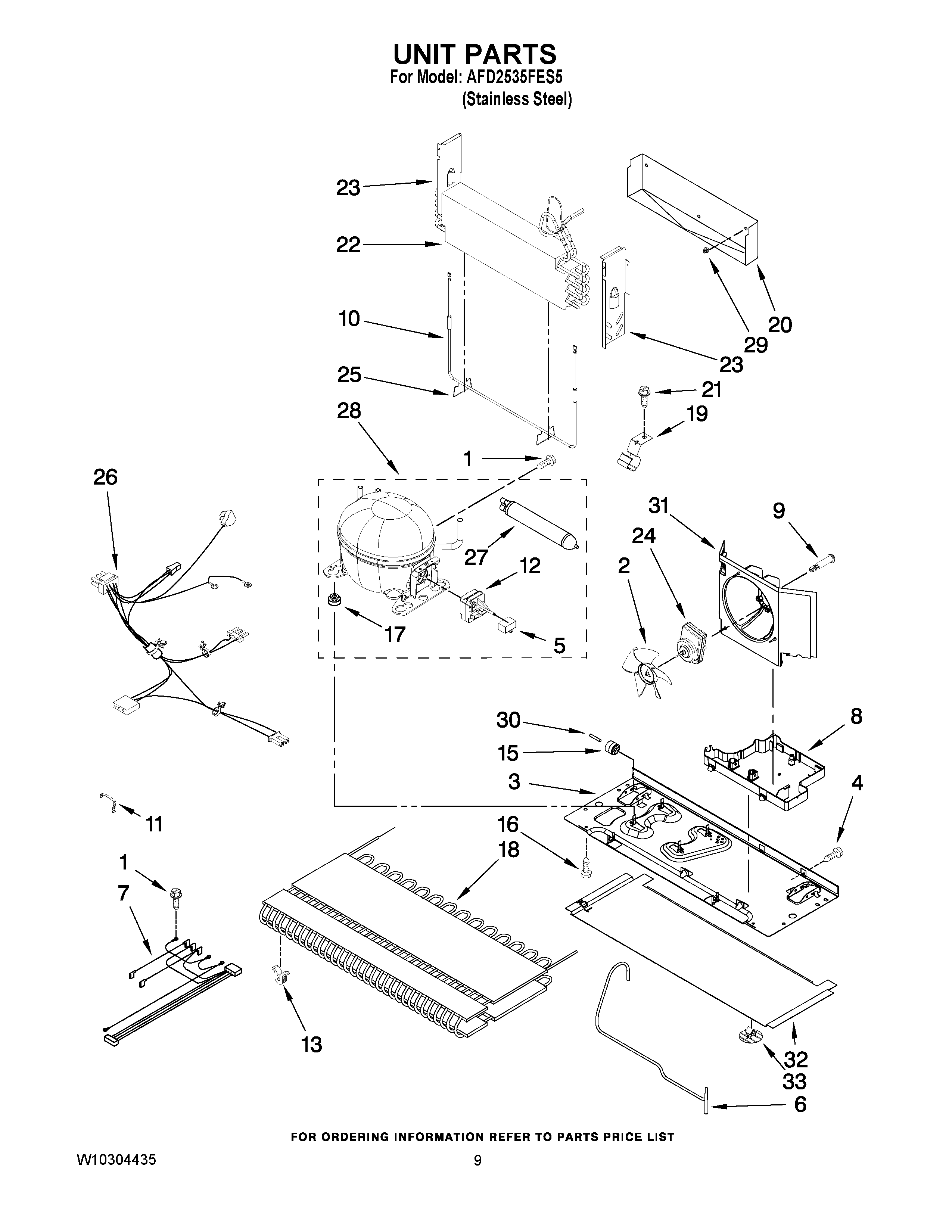 UNIT PARTS
For Model: AFD2535FES5
(Stainless Steel)

23
22
10
25
28
20
29
23
21
19
1
26
31
9
24
2
27
12
17
5
30
15
8
3
4
11
16
18
1
7
13
32
33
6

FOR ORDERING INFORMATION REFER TO PARTS PRICE LIST

W10304435
9