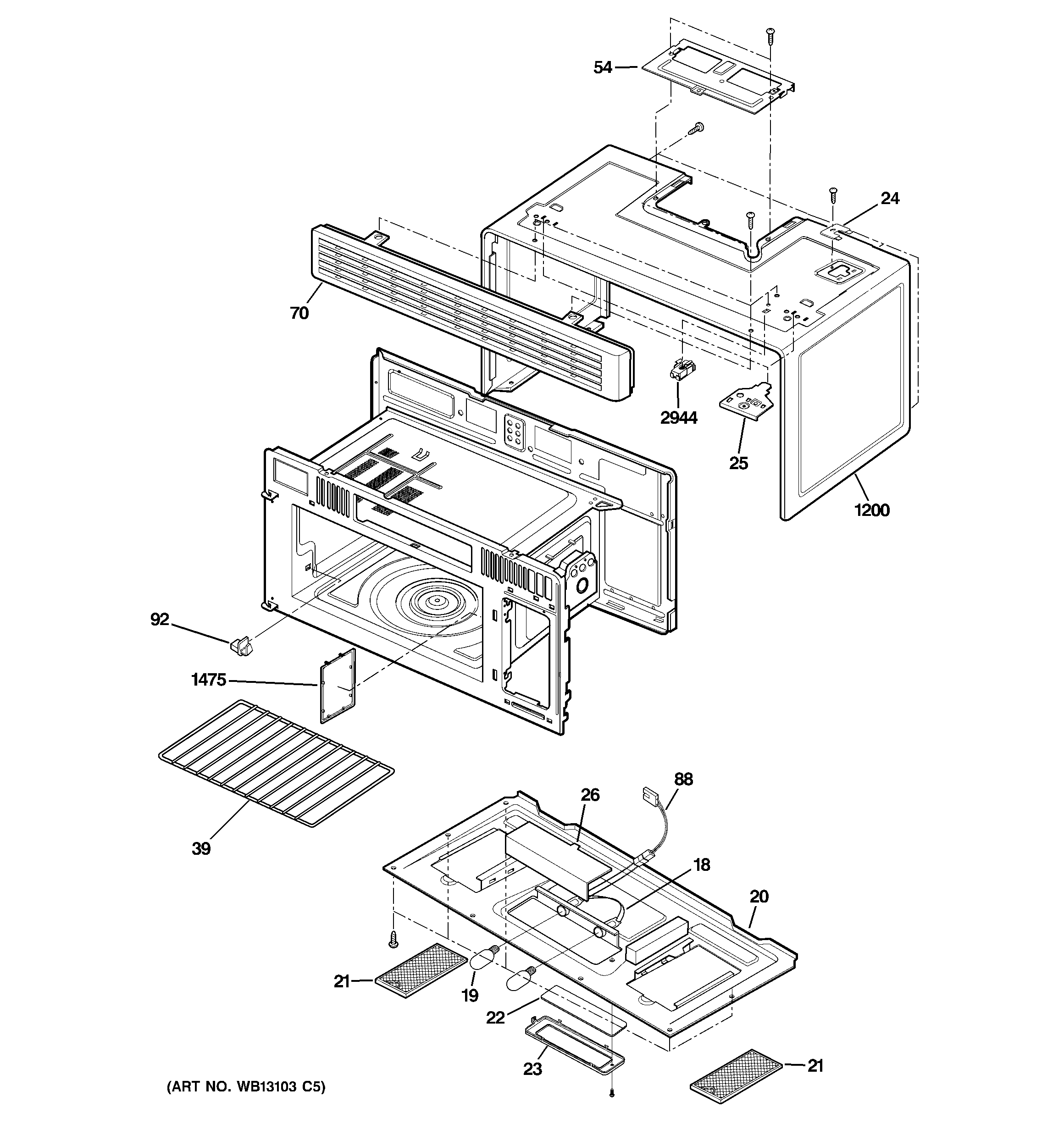 54

24

70

2944

25

1200

92

1475

39

88

26

18

20

21

19

22

23

21

(ART NO. WB13103 C5)