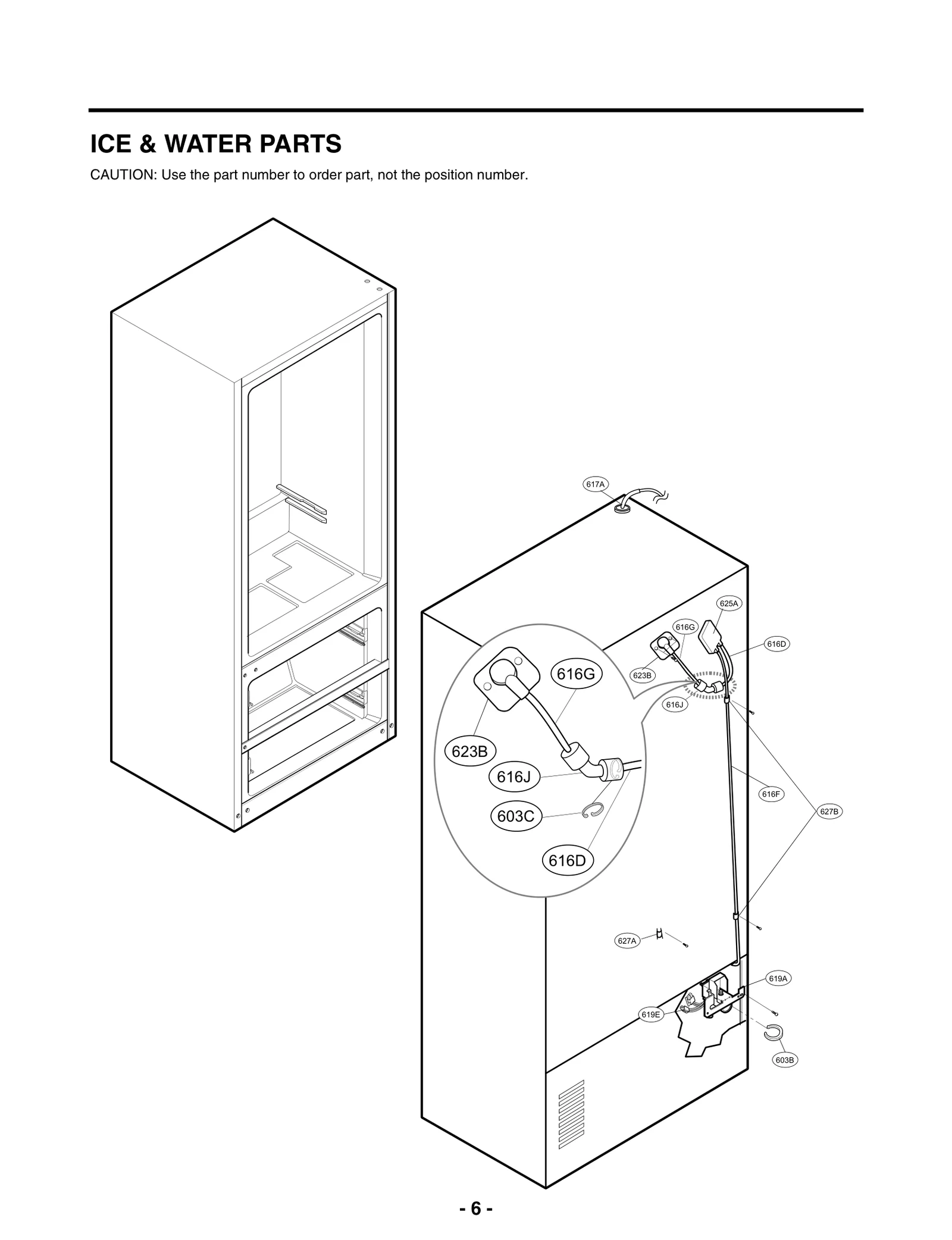 ICE & WATER PARTS

CAUTION: Use the part number to order part, not the position number.

617A

625A

616G

616D

623B

616J

616G

623B

616J

603C

616D

616F

627B

627A

619A

619E

603B

- 6 -