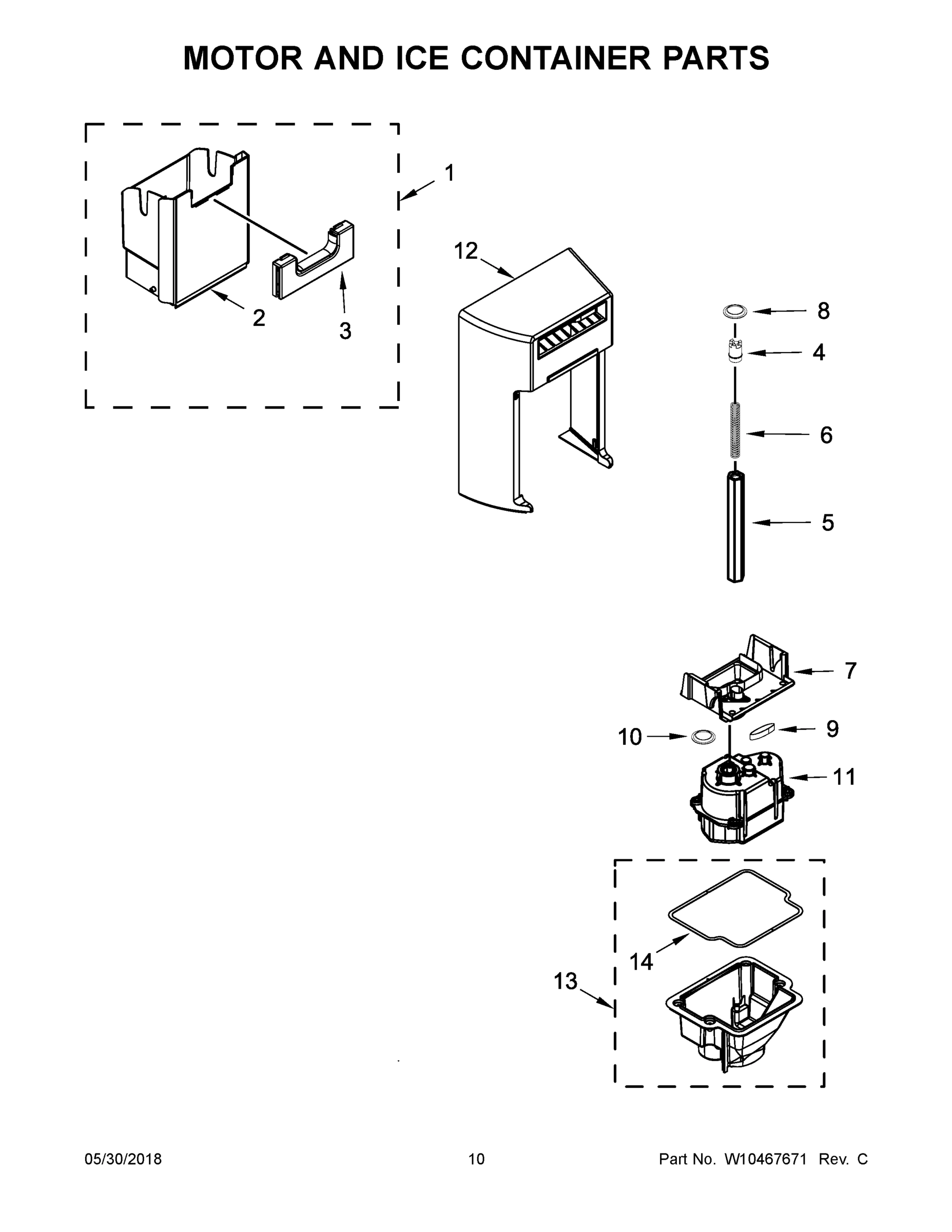 MOTOR AND ICE CONTAINER PARTS

1

12

2

3

8

4

6

5

7

10

9

11

14

13

05/30/2018

10

Part No. W10467671 Rev. C