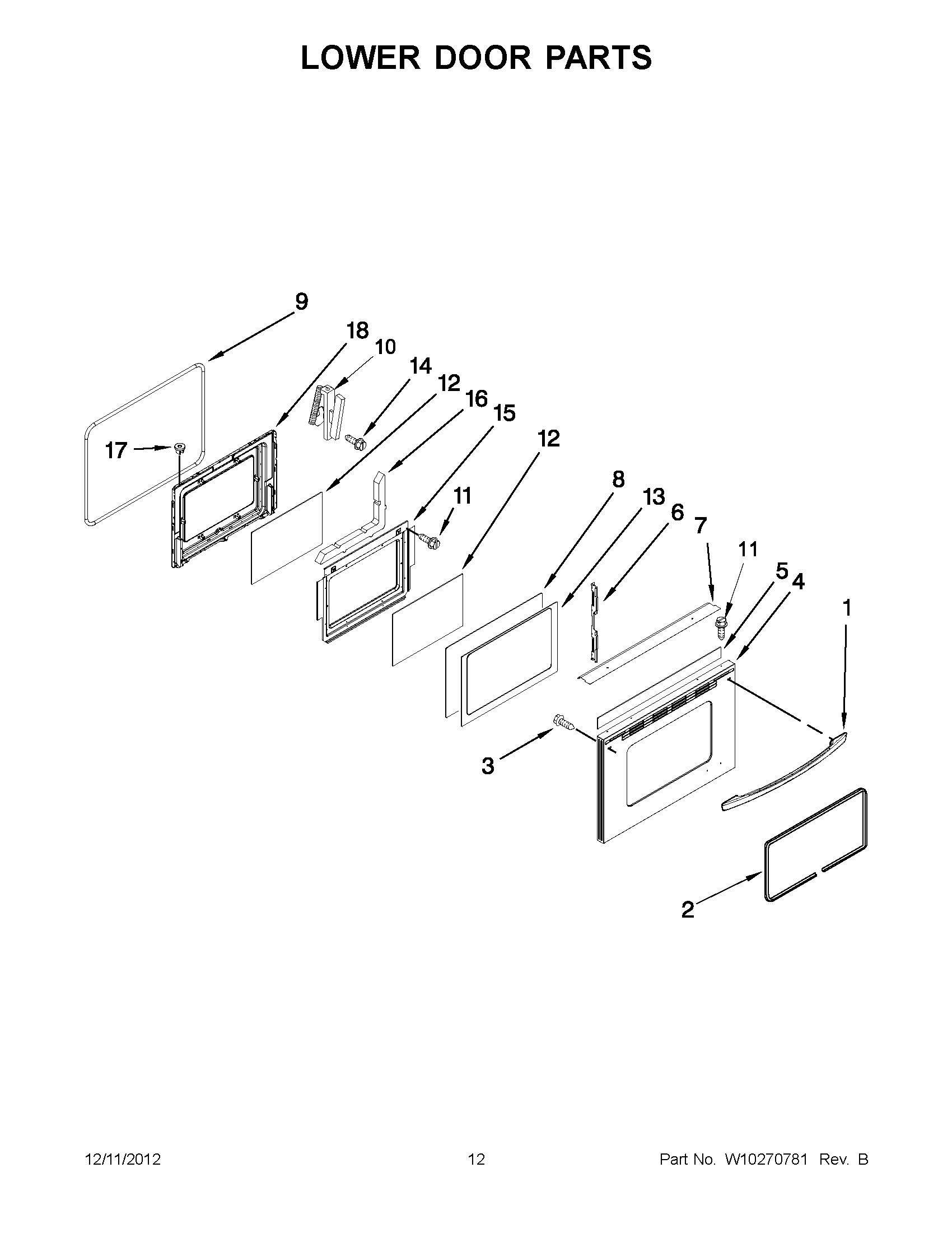 LOWER DOOR PARTS

9
18
10
14
12
16
15
17
12
11
8
13
6
7
11
5
4
1
3
2

12/11/2012
12
Part No. W10270781 Rev. B