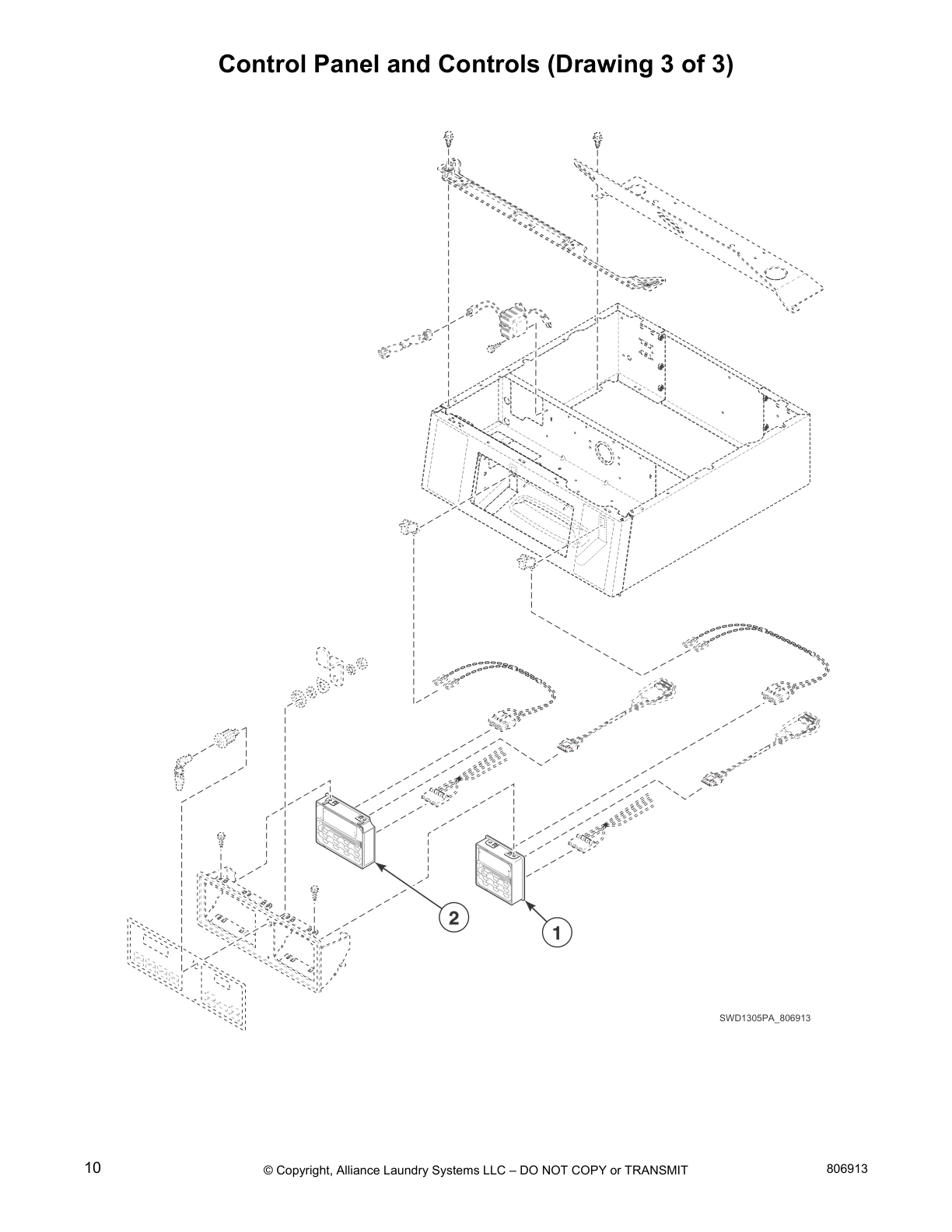 Control Panel and Controls (Drawing 3 of 3)

2

1

SWD1305PA_806913

10

© Copyright, Alliance Laundry Systems LLC – DO NOT COPY or TRANSMIT

806913