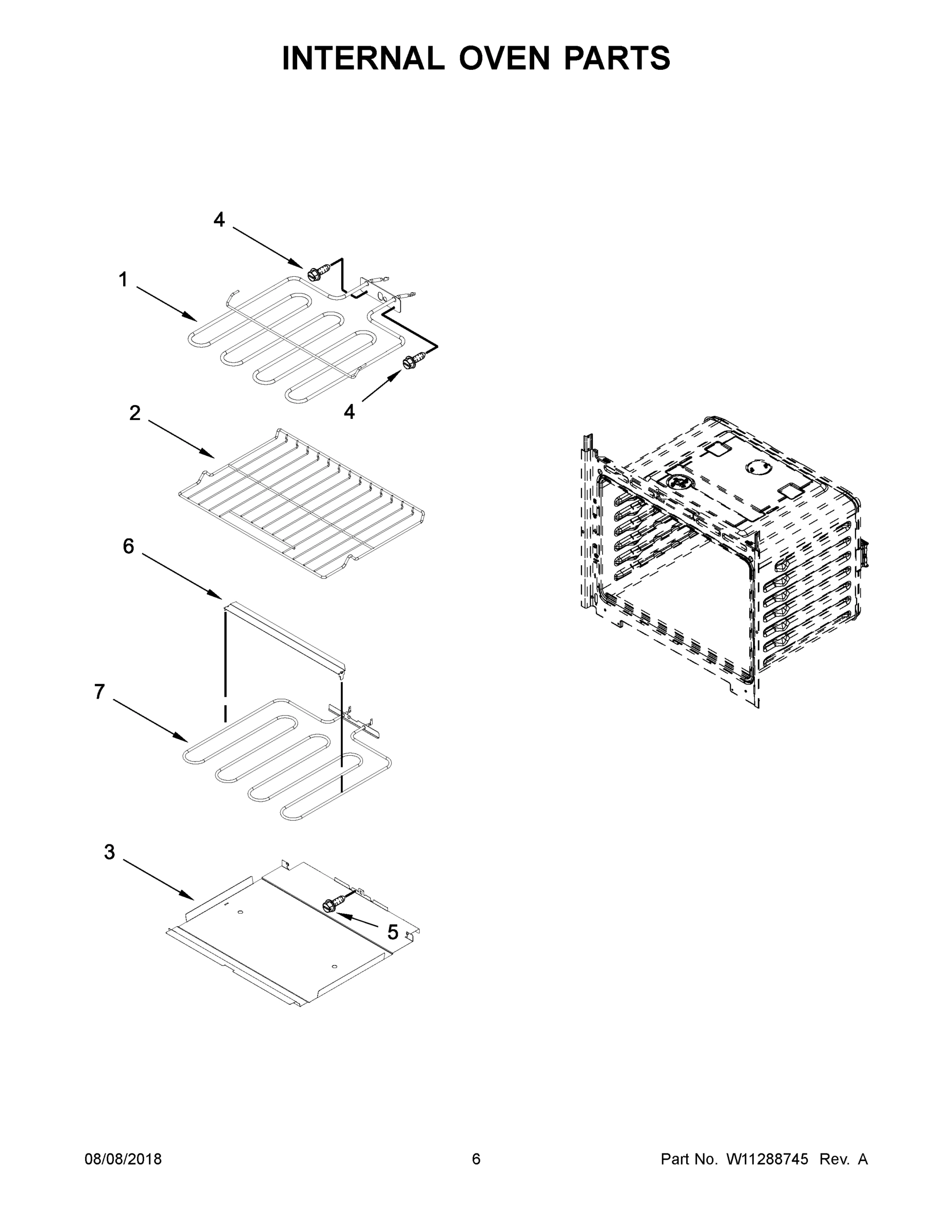 INTERNAL OVEN PARTS

4
1
4
2
6
7
3
5

08/08/2018 6 Part No. W11288745 Rev. A