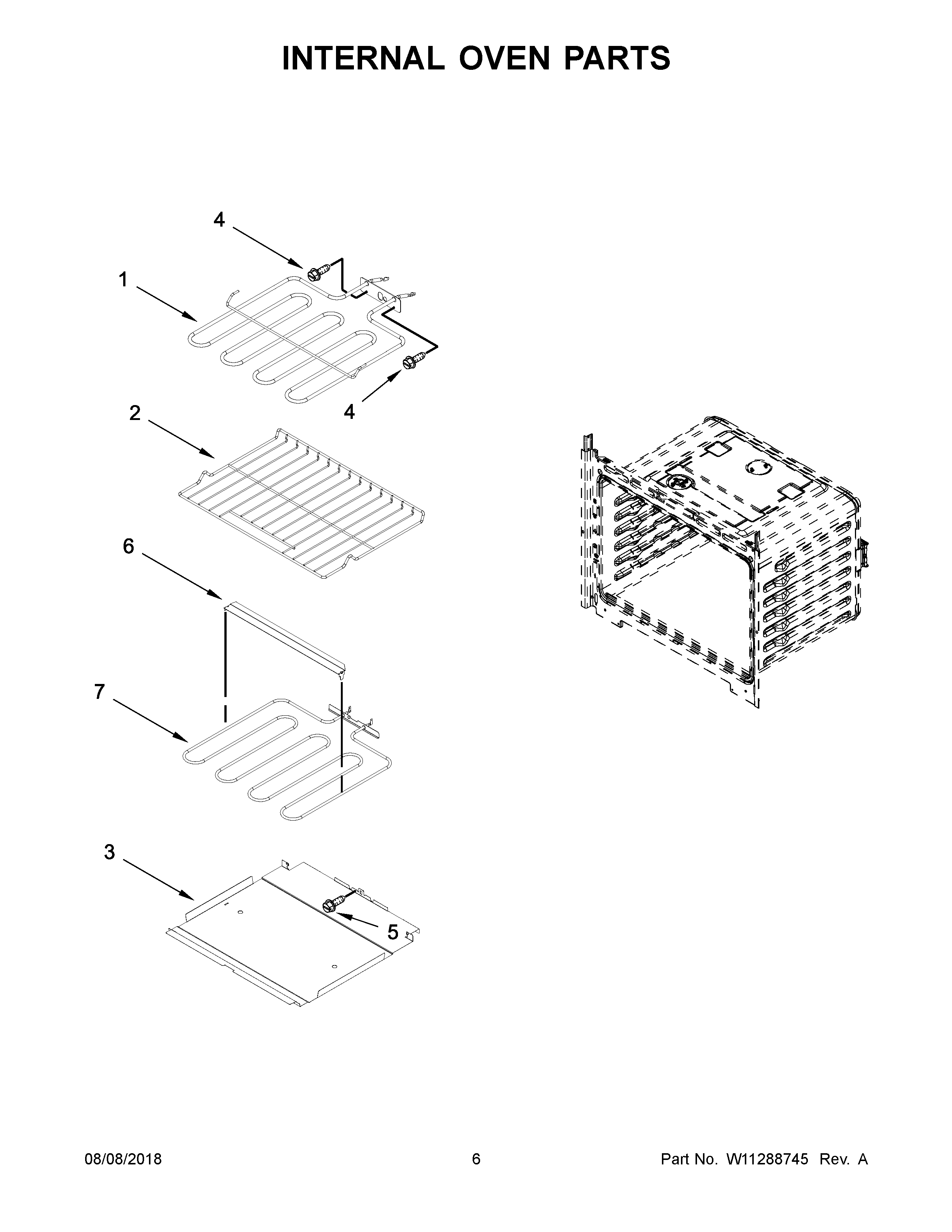 INTERNAL OVEN PARTS

4

1

4

2

6

7

3

5

08/08/2018

6

Part No. W11288745 Rev. A