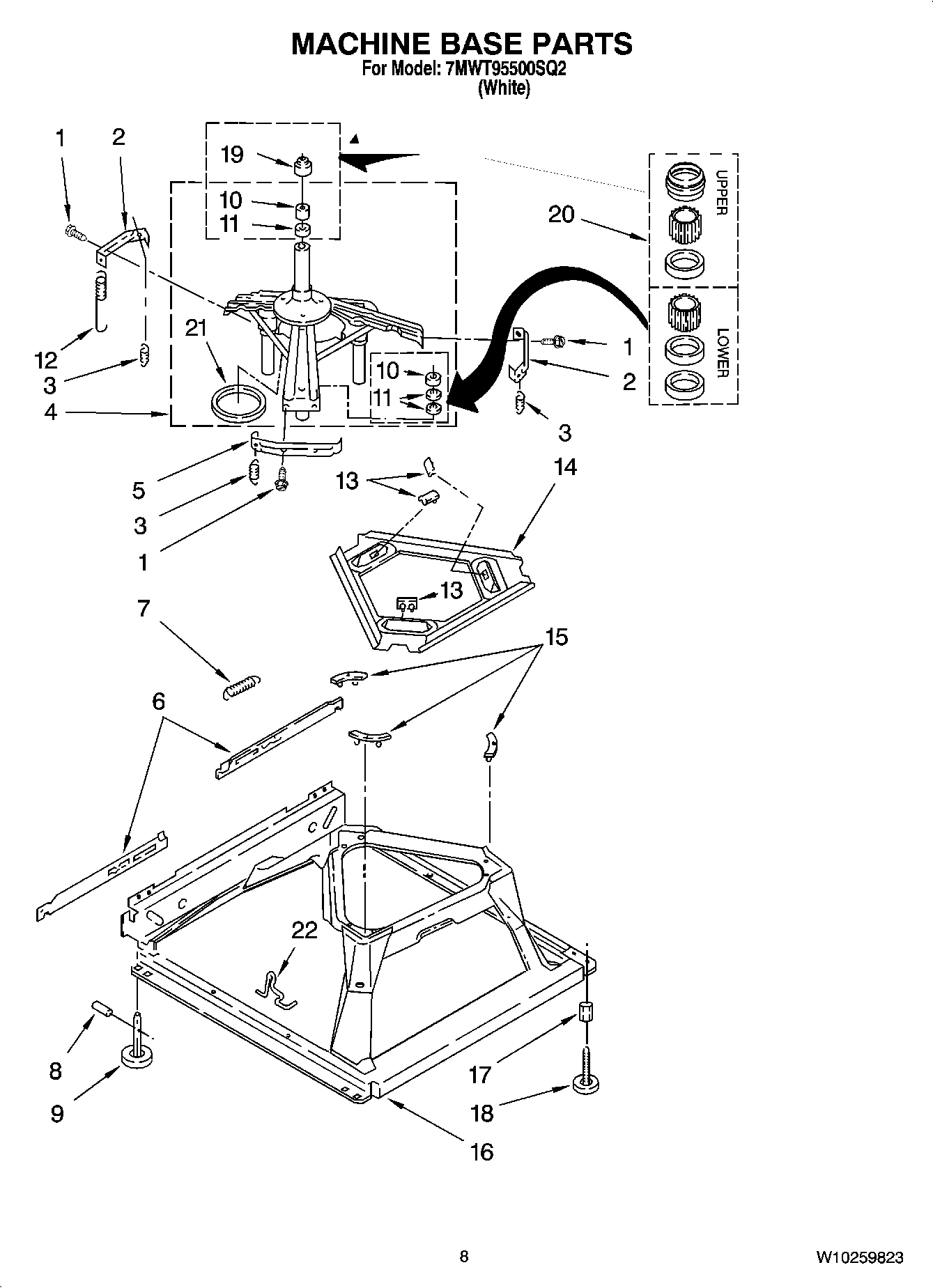 MACHINE BASE PARTS
For Model: 7MWT95500SQ2
(White)

1
2
19
10
11
20
UPPER
LOWER
21
12
3
4
10
11
1
2
3
5
3
1
13
14
13
7
15
6
22
8
9
17
18
16

8
W10259823