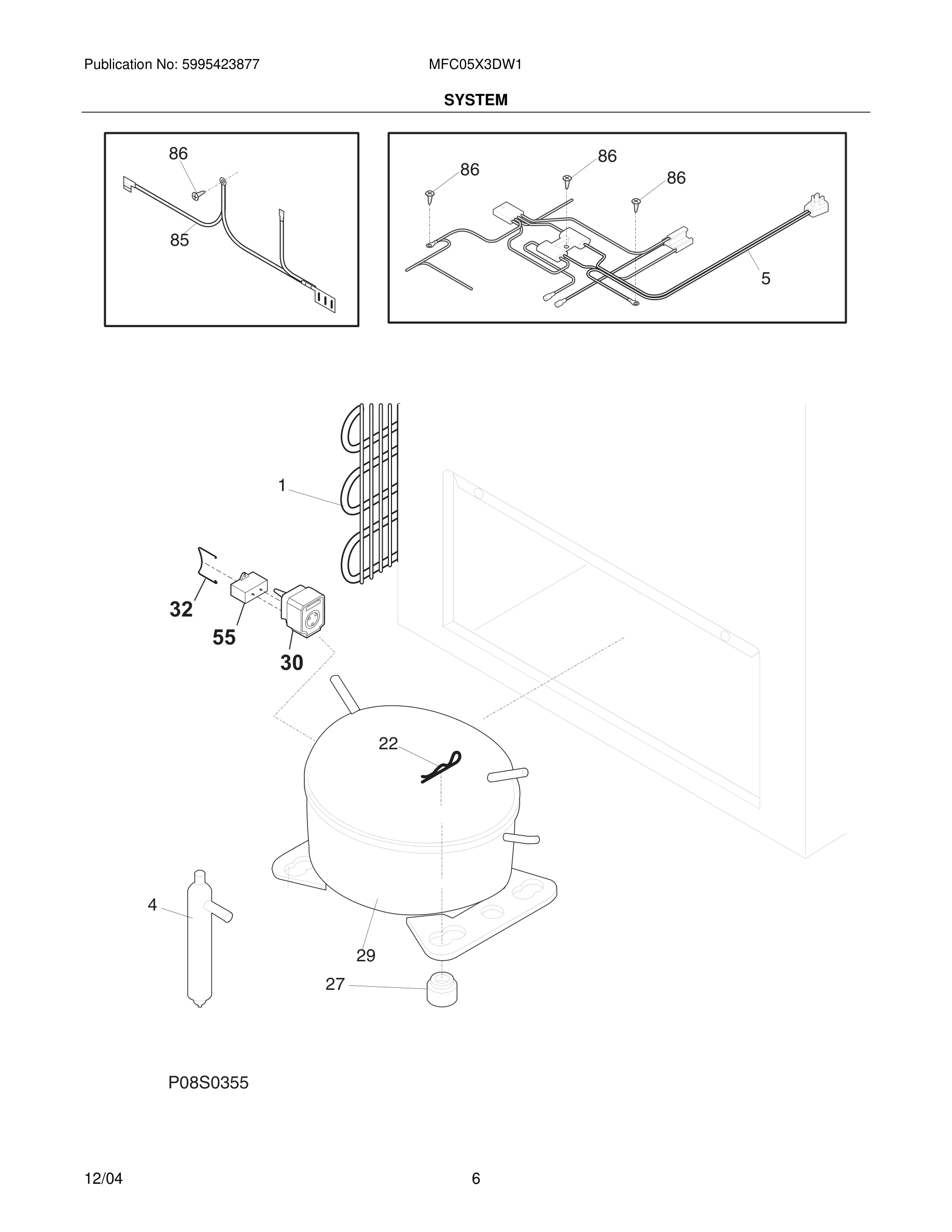 Publication No: 5995423877

MFC05X3DW1

SYSTEM

86

85

86

86

86

5

1

32

55

30

22

4

29

27

P08S0355

12/04

6