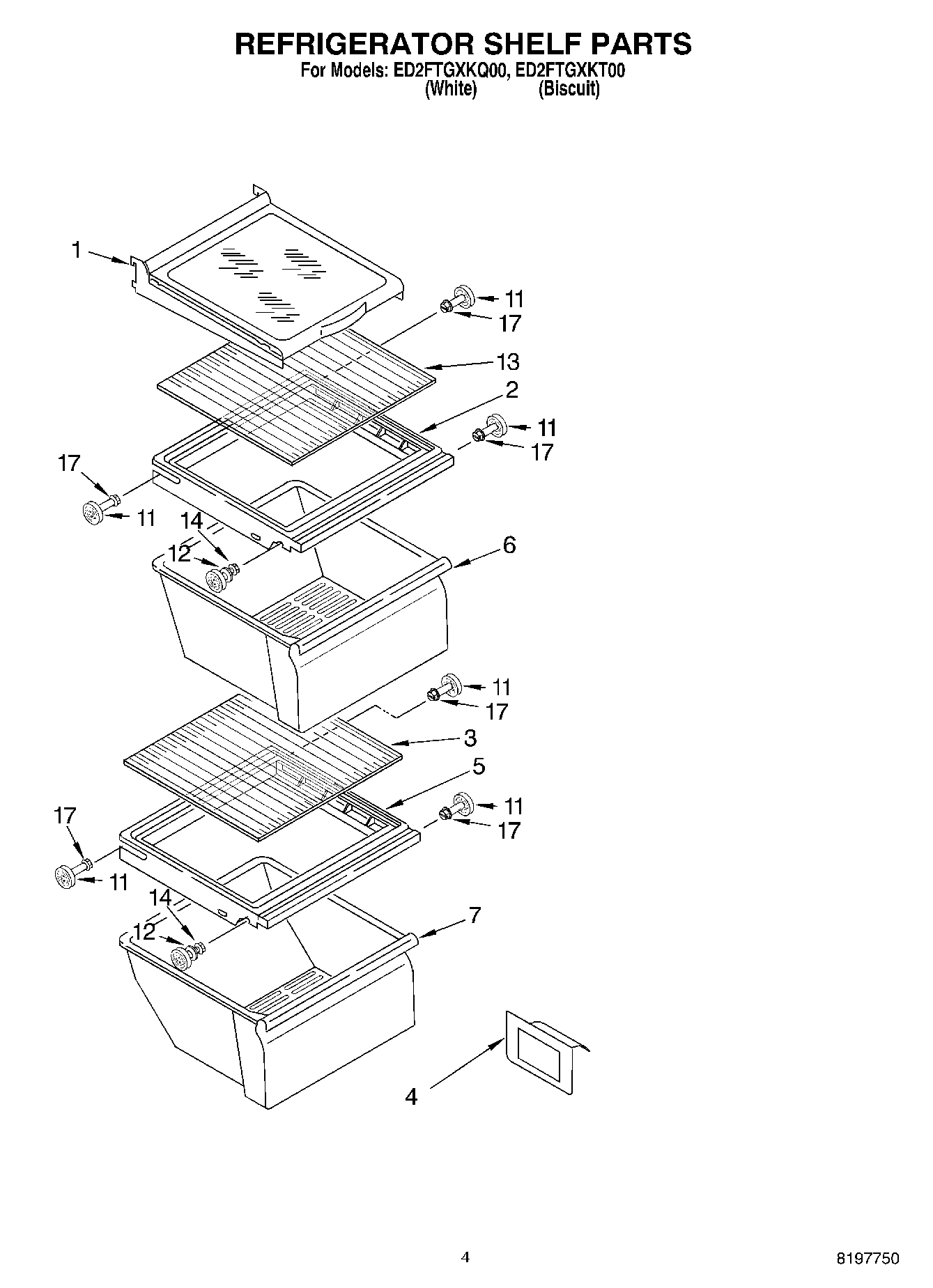 REFRIGERATOR SHELF PARTS
For Models: ED2FTGXKQ00, ED2FTGXKT00
(White) (Biscuit)

1
11
17
13
2
11
17
17
11
14
12
6
11
17
3
5
11
17
17
11
14
12
7
4

4

8197750