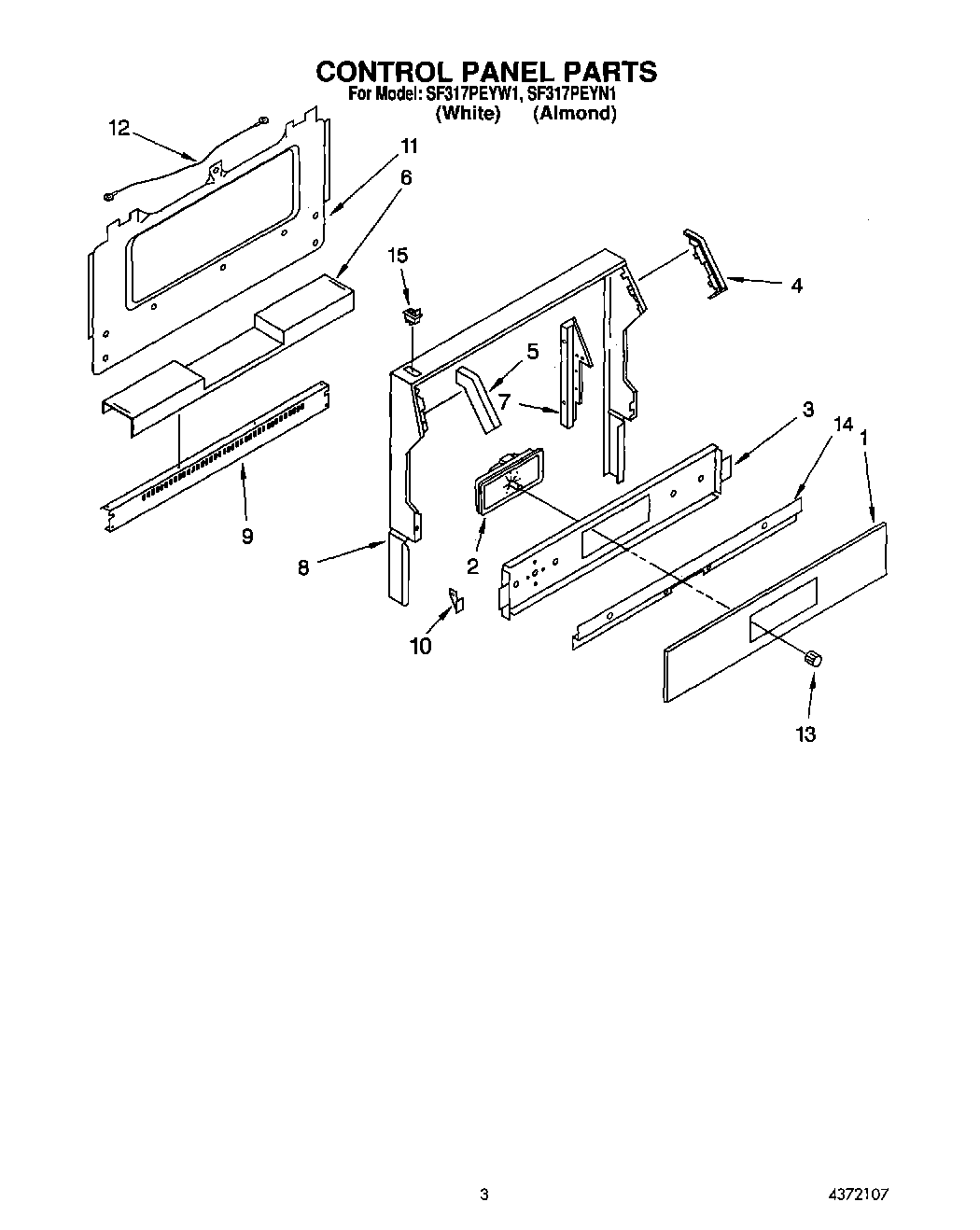 CONTROL PANEL PARTS
For Model: SF317PEYW1, SF317PEYN1
(White) (Almond)

12
11
6
15
4
5
7
3
14
1
9
8
2
10
13

3

4372107