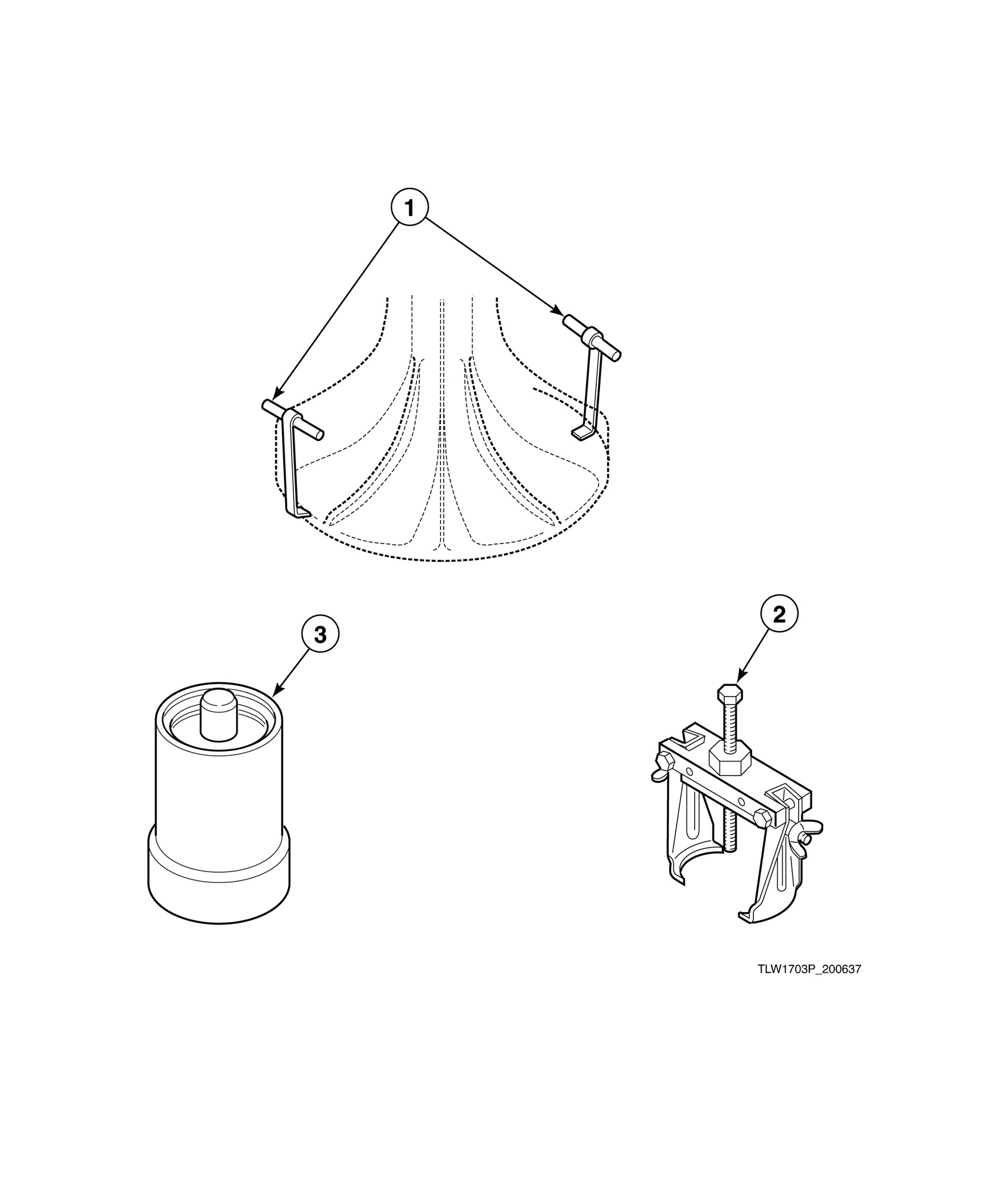 1

3

2

TLW1703P_200637