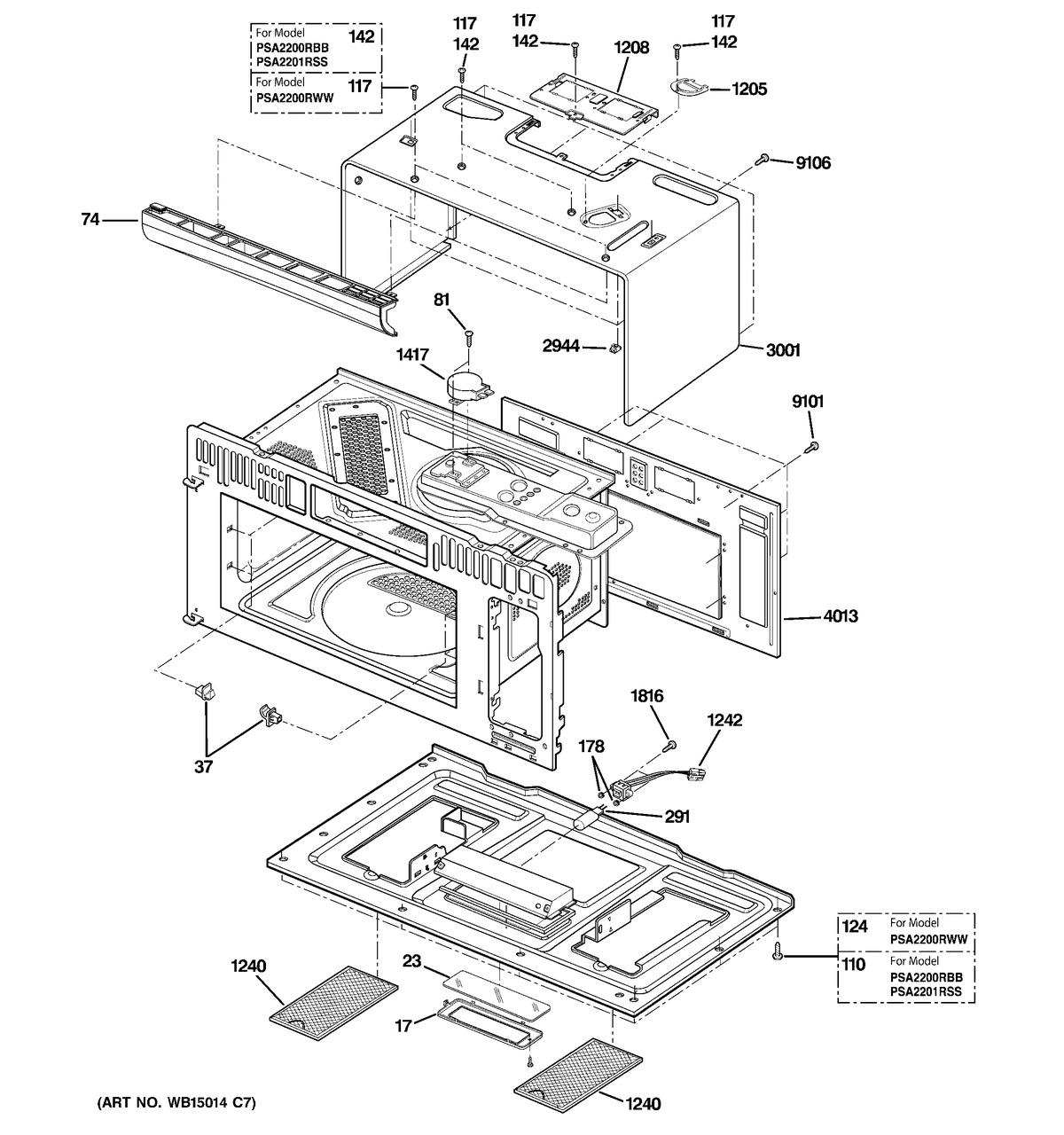 For Model PSA2200RBB PSA2201RSS 142

For Model PSA2200RWW 117

117
142

117
142

1208

117
142

1205

9106

74

81

1417

2944

3001

9101

4013

1816

1242

178

291

37

124 For Model PSA2200RWW

110 For Model PSA2200RBB PSA2201RSS

1240

23

17

1240

(ART NO. WB15014 C7)