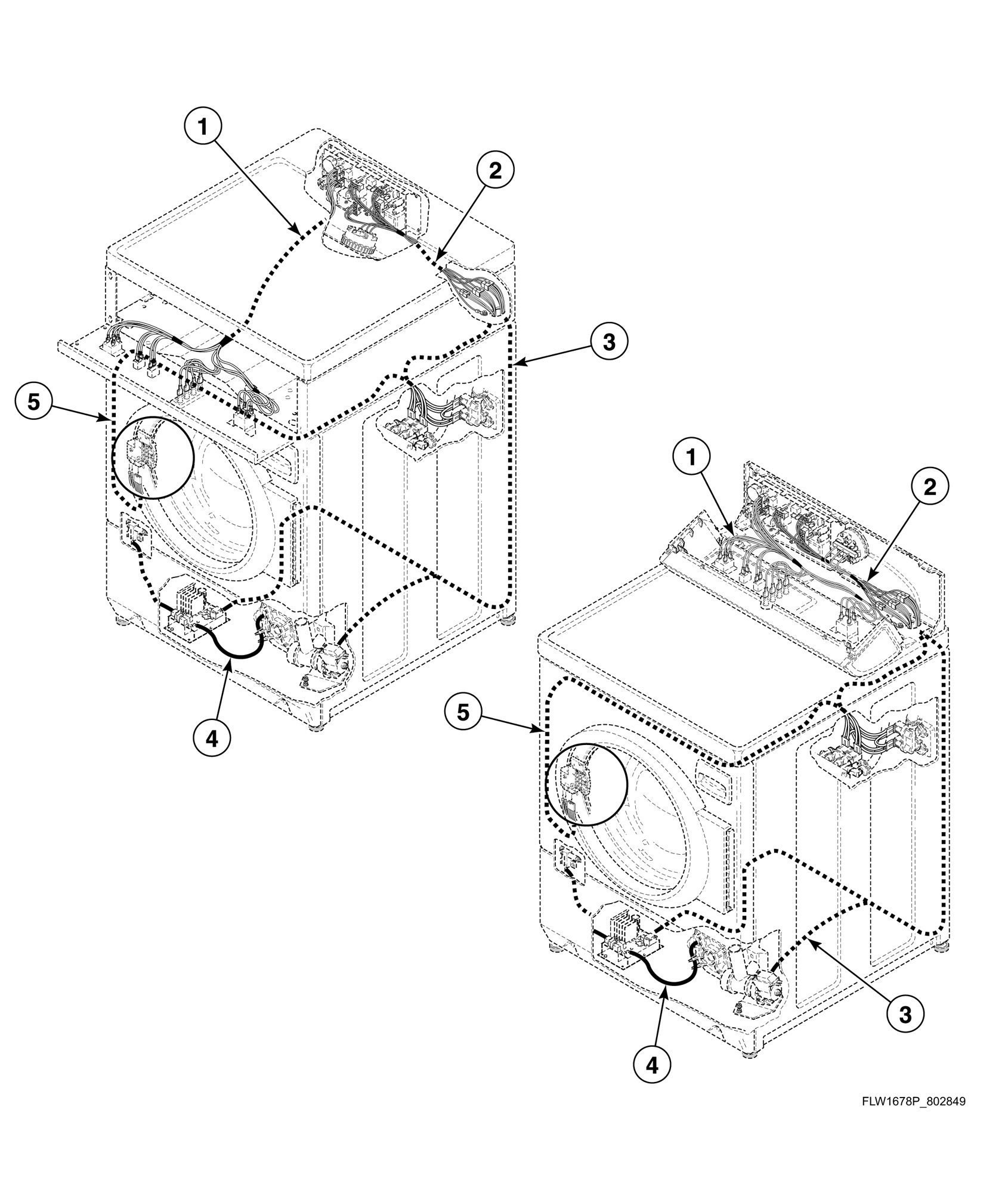 1
2
3
5
4
1
2
5
3
4
FLW1678P_802849