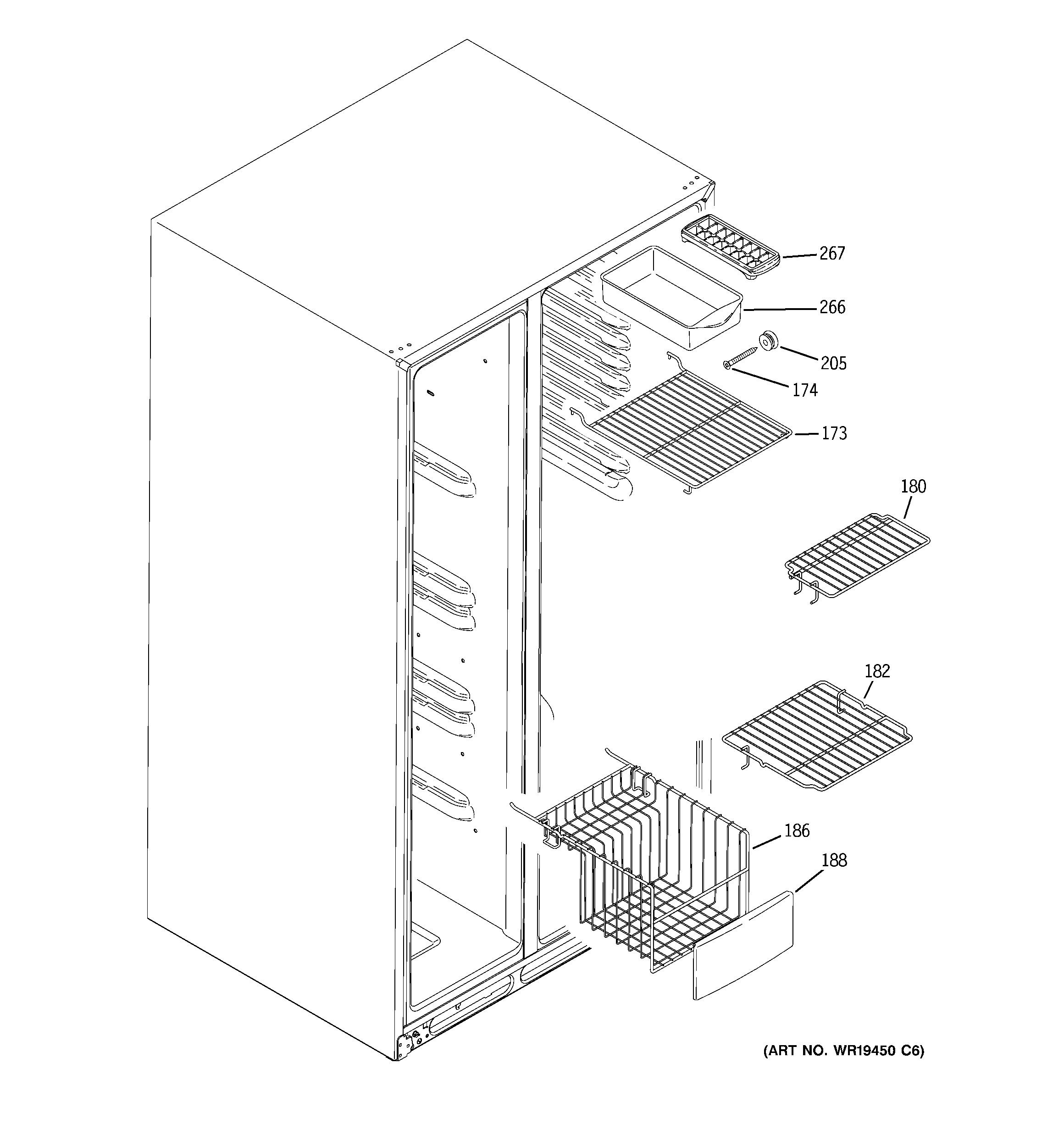 267
266
205
174
173
180
182
186
188
(ART NO. WR19450 C6)