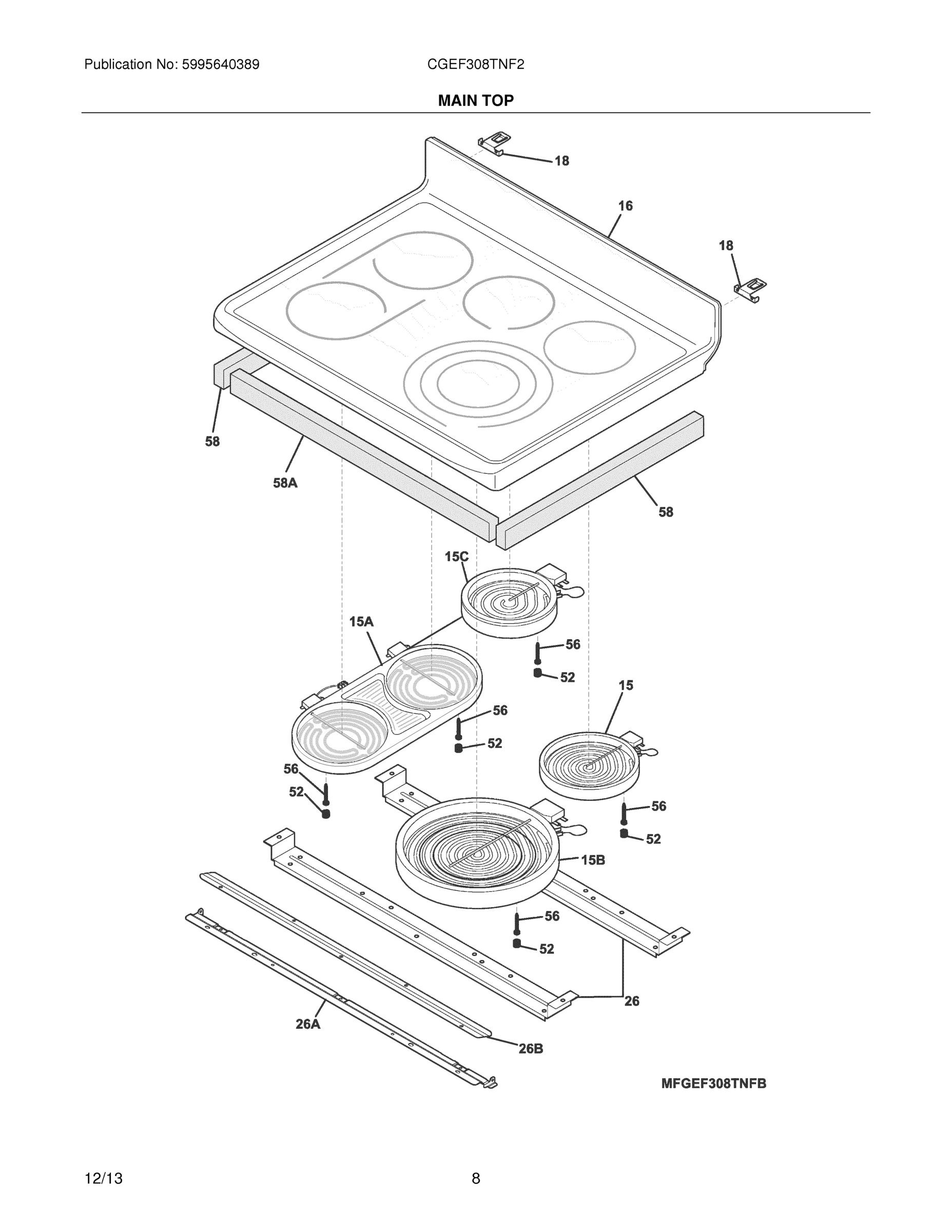 Publication No: 5995640389

CGEF308TNF2

MAIN TOP

18

16

18

58

58A

58

15C

15A

56

52

15

56

52

56

52

56

52

15B

56

52

26

26A

26B

MFGEF308TNFB

12/13

8