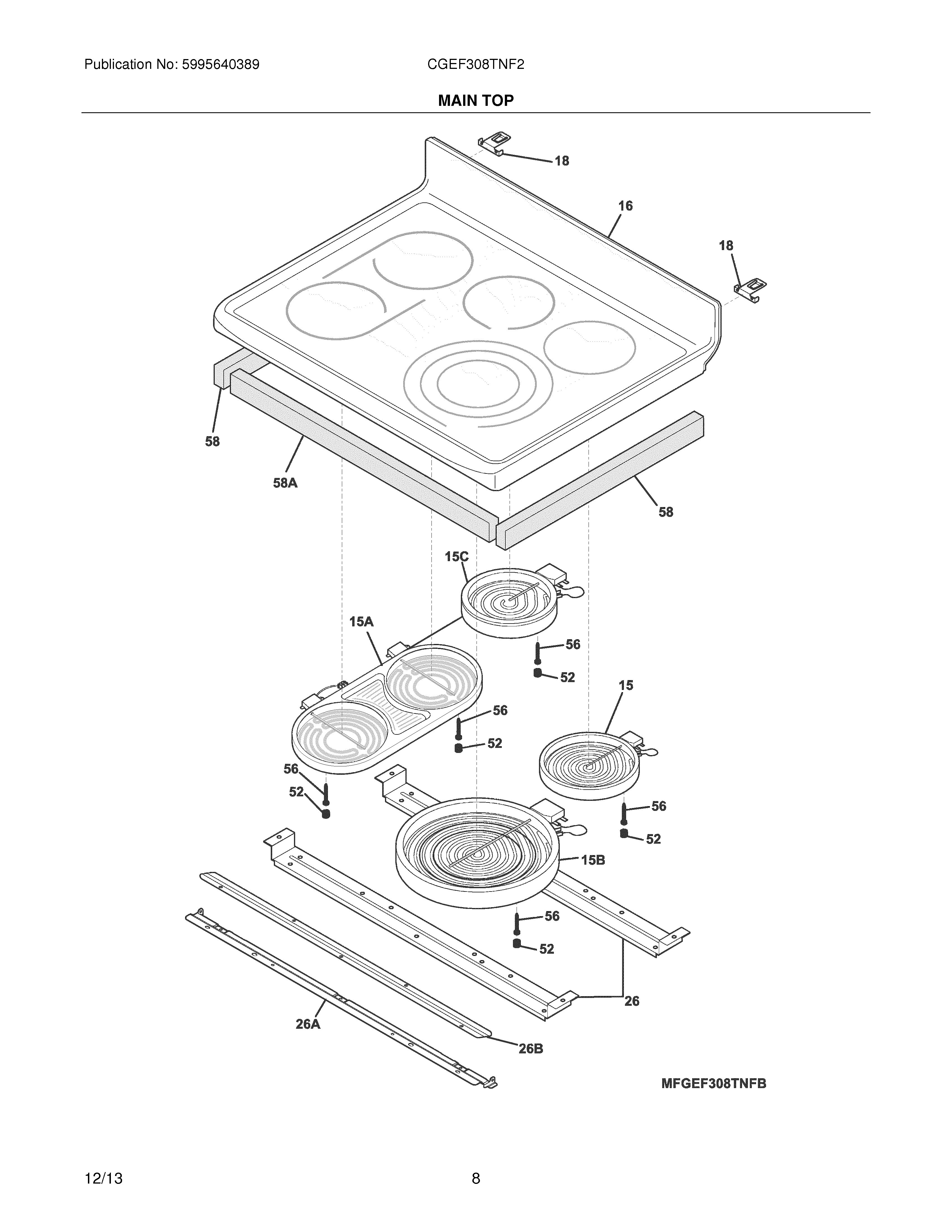 Publication No: 5995640389

CGEF308TNF2

MAIN TOP

18

16

18

58

58A

58

15C

15A

56

52

15

56

52

56

52

56

52

15B

56

52

26

26A

26B

MFGEF308TNFB

12/13

8