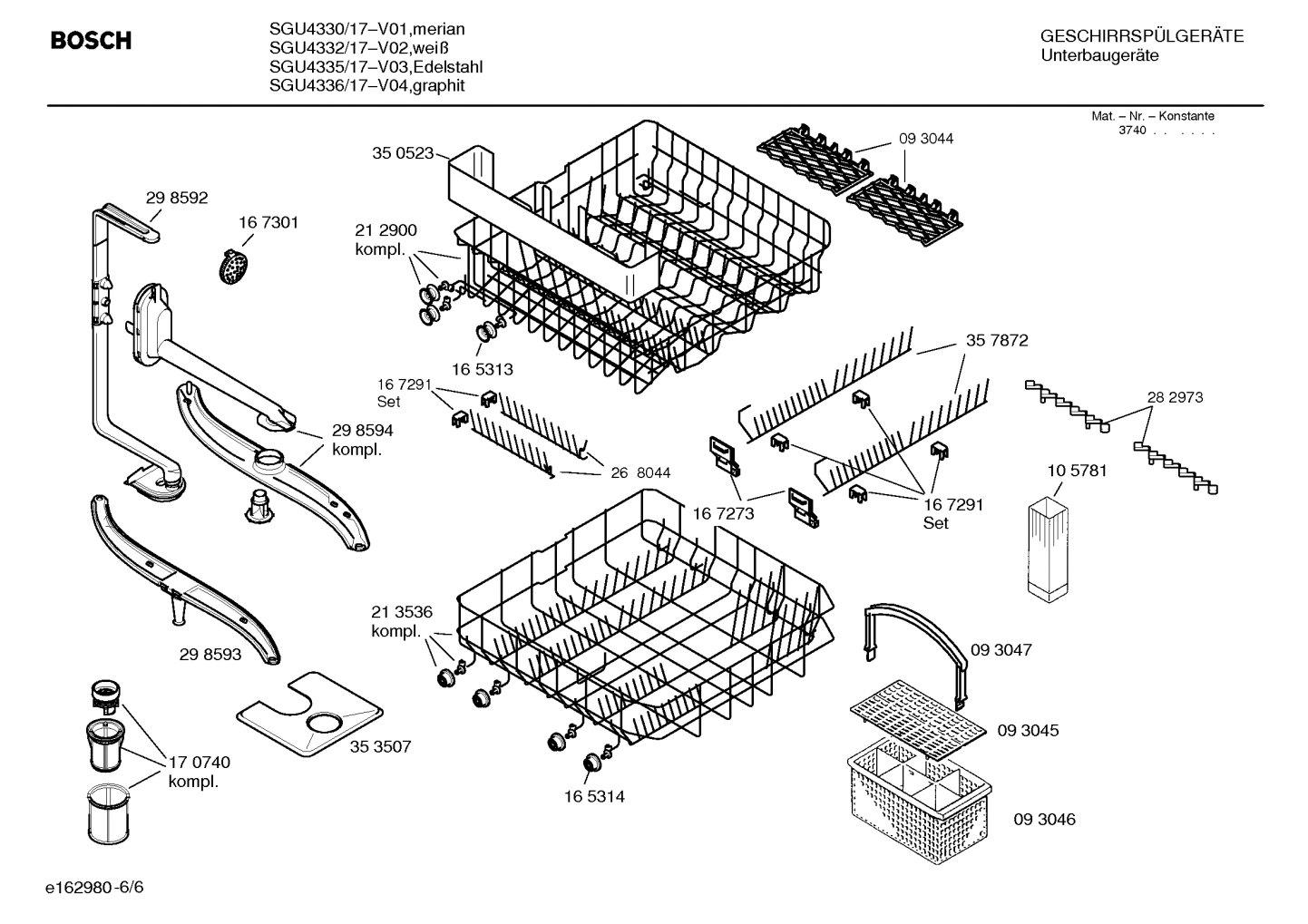 BOSCH

SGU4330/17–V01,merian
SGU4332/17–V02,weiß
SGU4335/17–V03,Edelstahl
SGU4336/17–V04,graphit

GESCHIRRSPÜLGERÄTE
Unterbaugeräte

Mat. – Nr. – Konstante
3740 . . . . . .

35 0523
09 3044
29 8592
16 7301
21 2900
kompl.
16 5313
35 7872
16 7291
Set
28 2973
29 8594
kompl.
26 8044
10 5781
16 7273
16 7291
Set
21 3536
kompl.
29 8593
09 3047
09 3045
35 3507
17 0740
kompl.
16 5314
09 3046

e162980-6/6