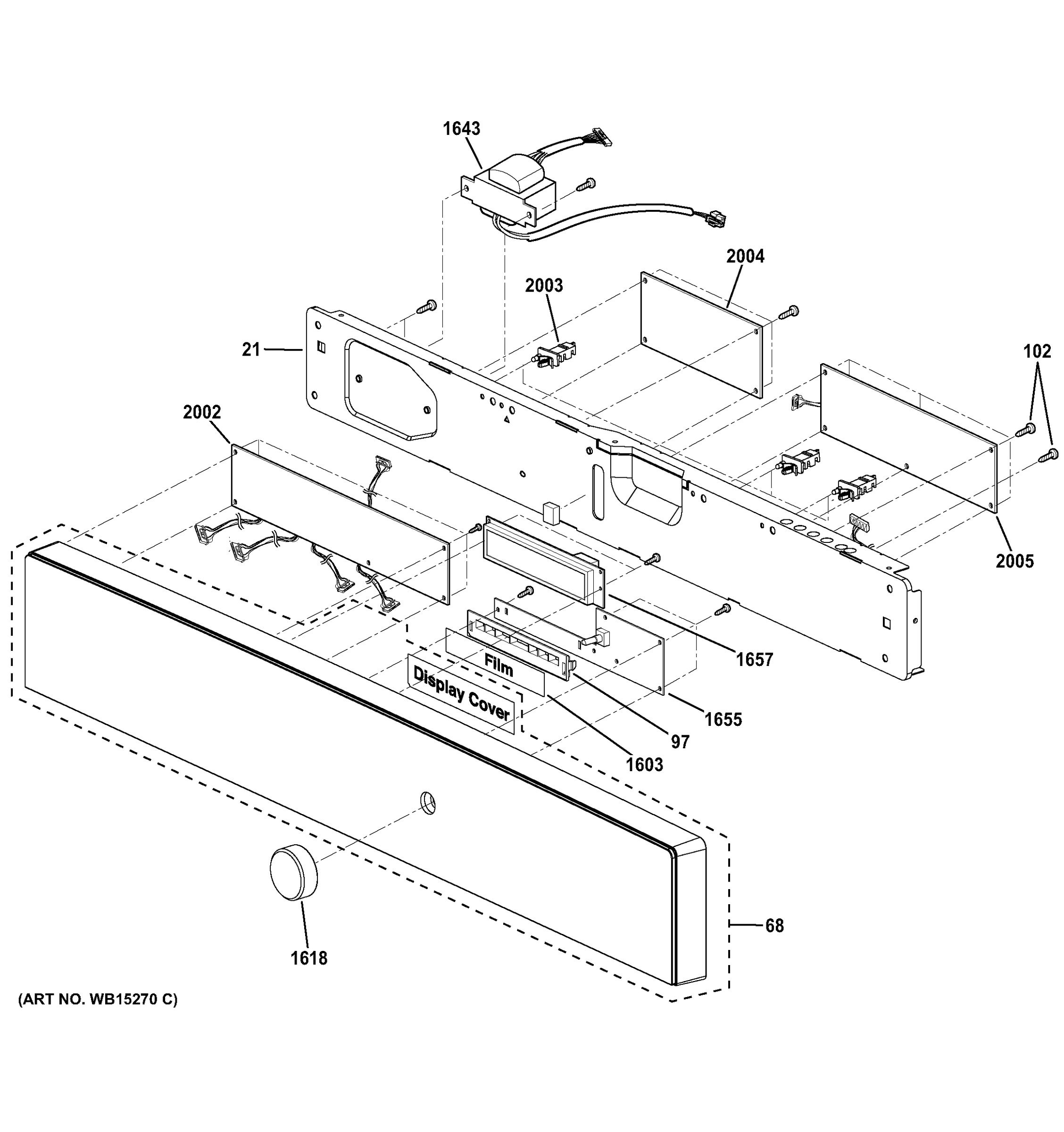 1643

2004

2003

21

102

2002

2005

1657

Film

Display Cover

1655

97

1603

68

1618

(ART NO. WB15270 C)