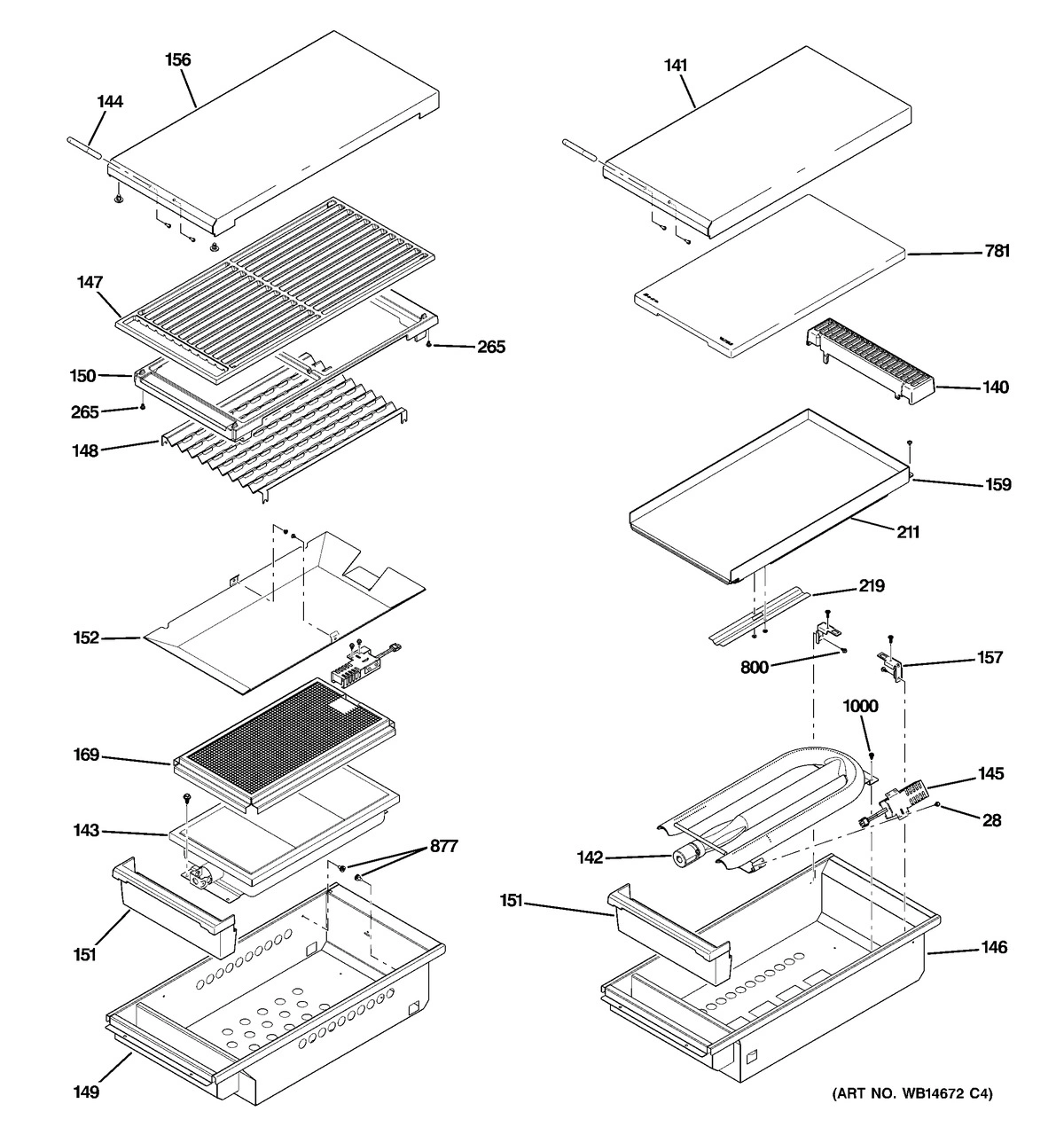 156
144
147
265
150
265
148
152
169
143
877
151
149
141
781
140
159
211
219
800
157
1000
145
28
142
151
146
(ART NO. WB14672 C4)