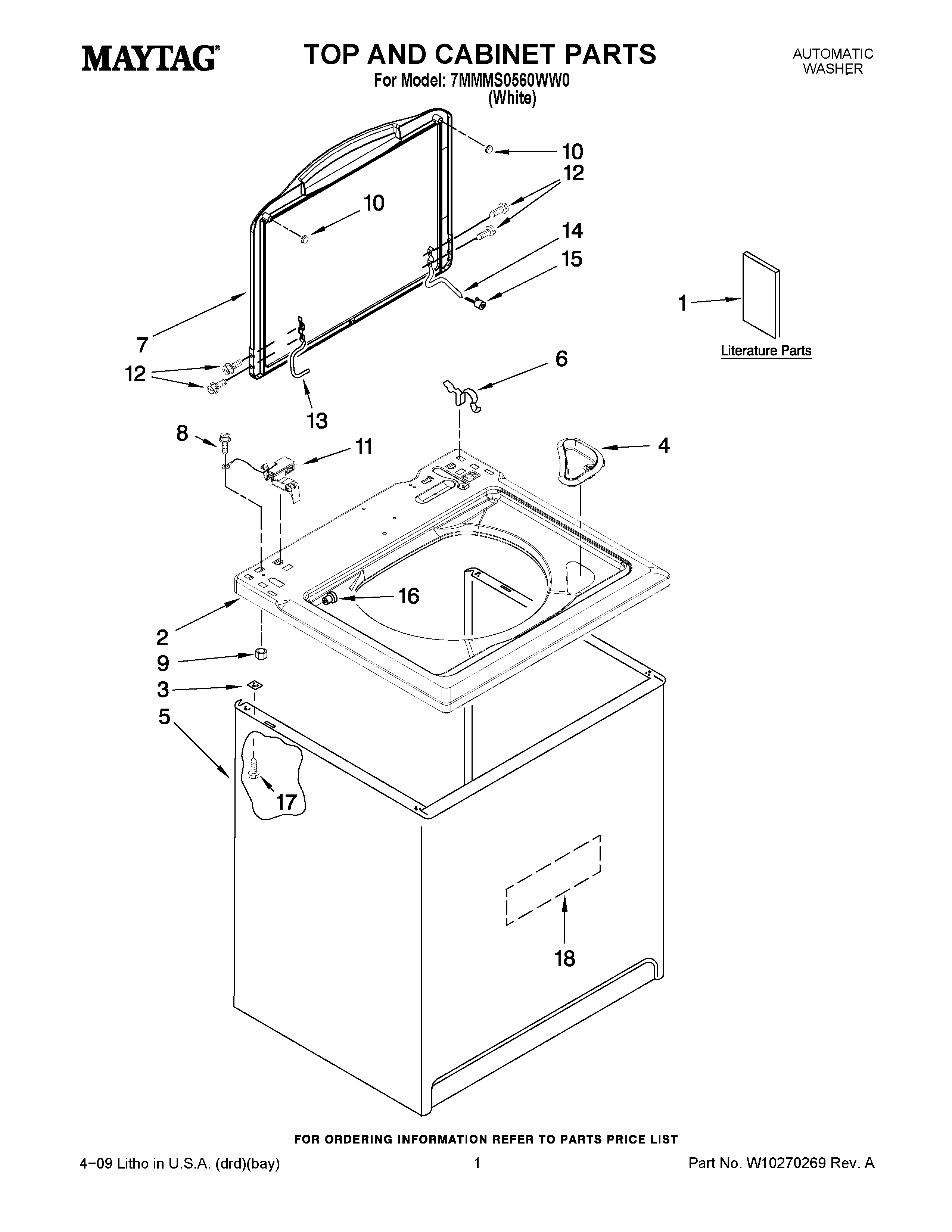 MAYTAG®

TOP AND CABINET PARTS
For Model: 7MMMS0560WW0
(White)

AUTOMATIC
WASHER

10
12
10
14
15
1
Literature Parts
7
12
13
6
8
11
4
16
2
9
3
5
17
18

FOR ORDERING INFORMATION REFER TO PARTS PRICE LIST

4−09 Litho in U.S.A. (drd)(bay)

1

Part No. W10270269 Rev. A