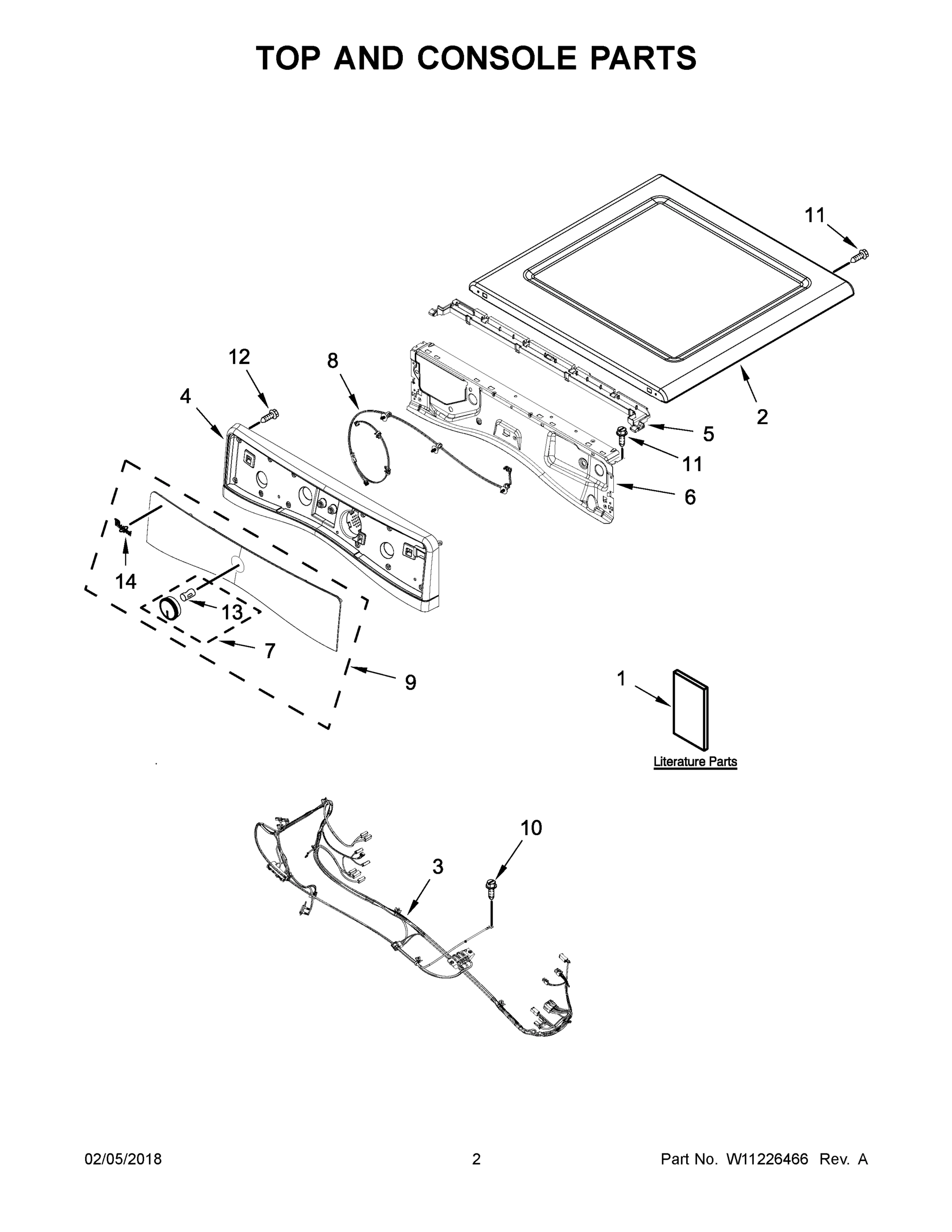 TOP AND CONSOLE PARTS

11

12

8

4

2

5

11

6

14

13

7

9

1

Literature Parts

10

3

02/05/2018

2

Part No. W11226466 Rev. A