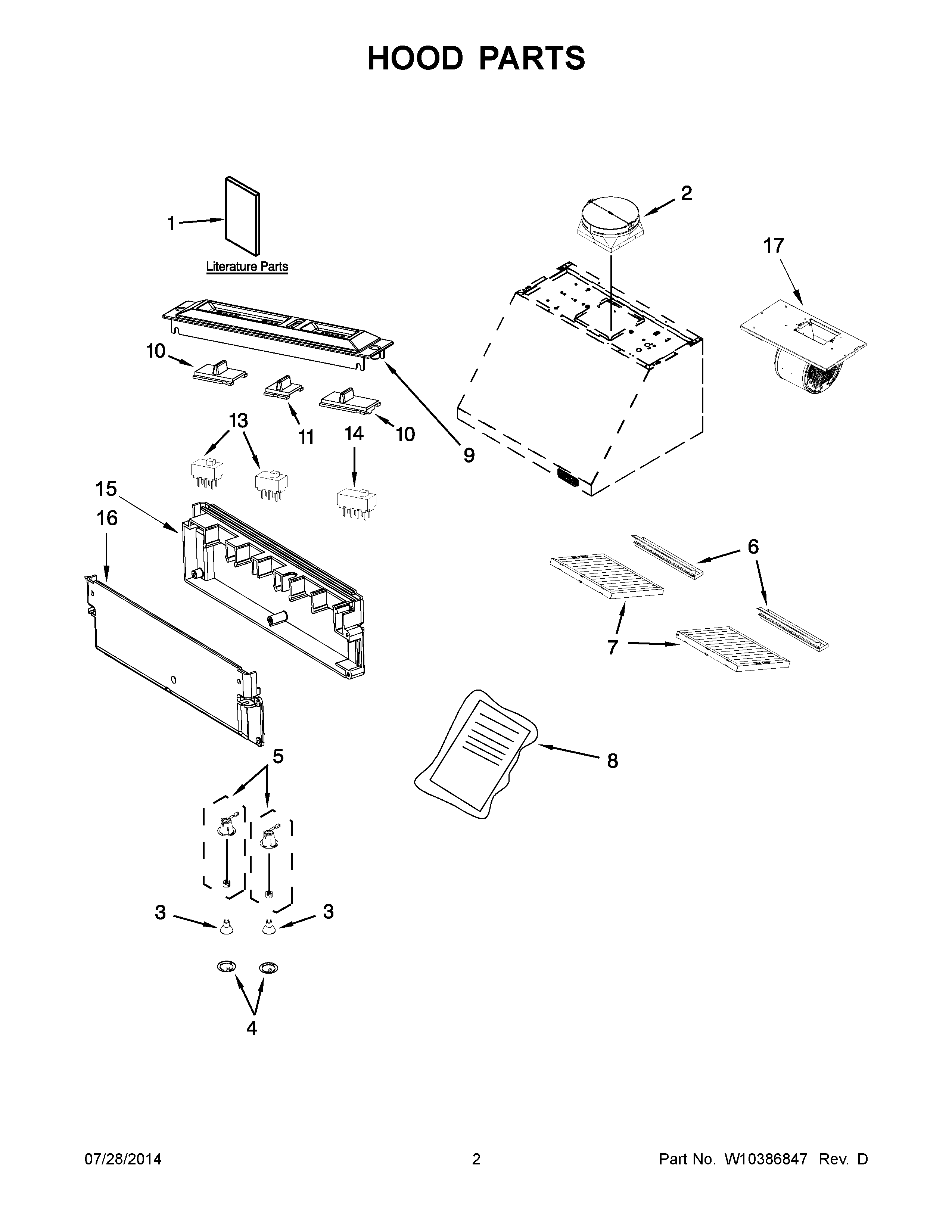 HOOD PARTS

1

Literature Parts

2

17

10

11

10

9

13

14

15

16

6

7

8

5

3

3

4

07/28/2014

2

Part No. W10386847 Rev. D