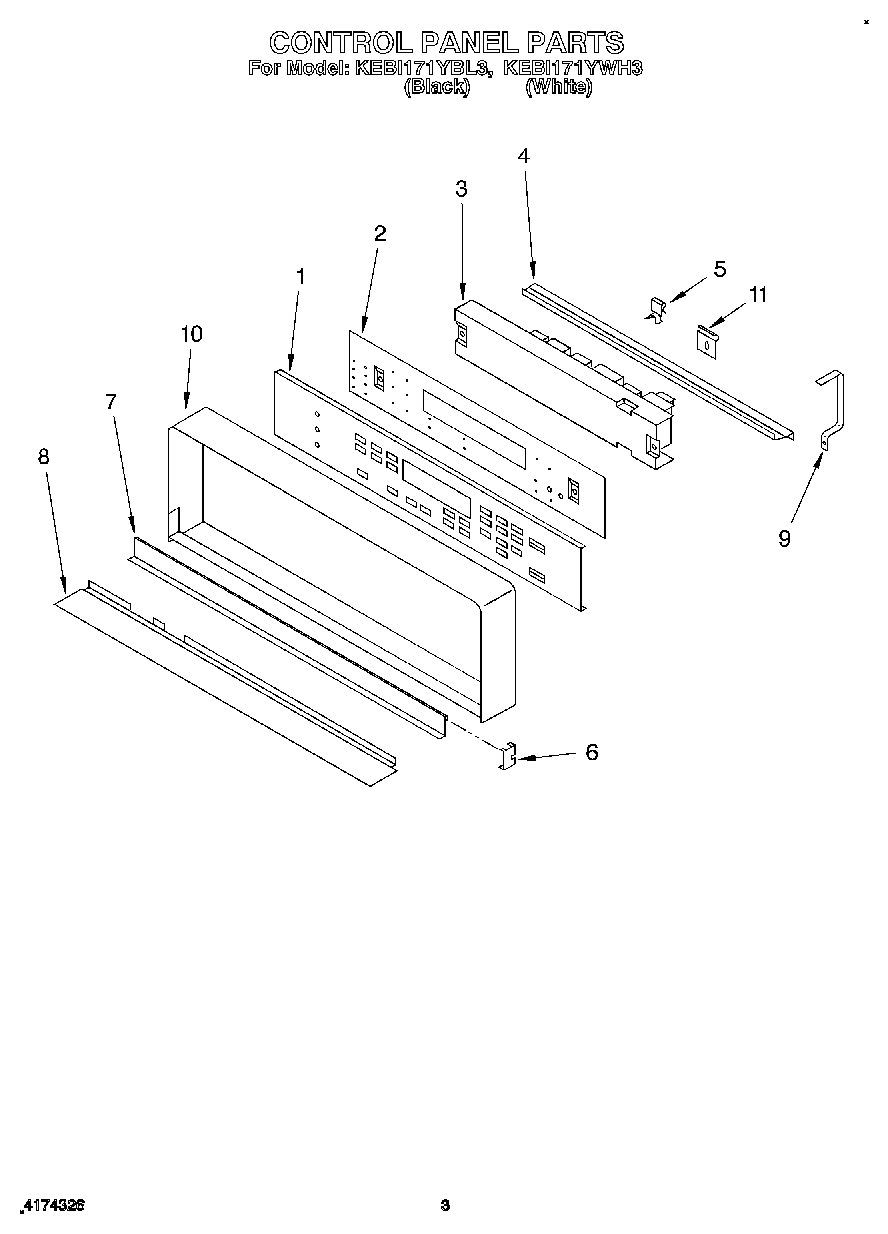 CONTROL PANEL PARTS
For Model: KEBI171YBL3, KEBI171YWH3
(Black) (White)

4
3
2
5
11
1
10
7
8
9
6

4174326
3