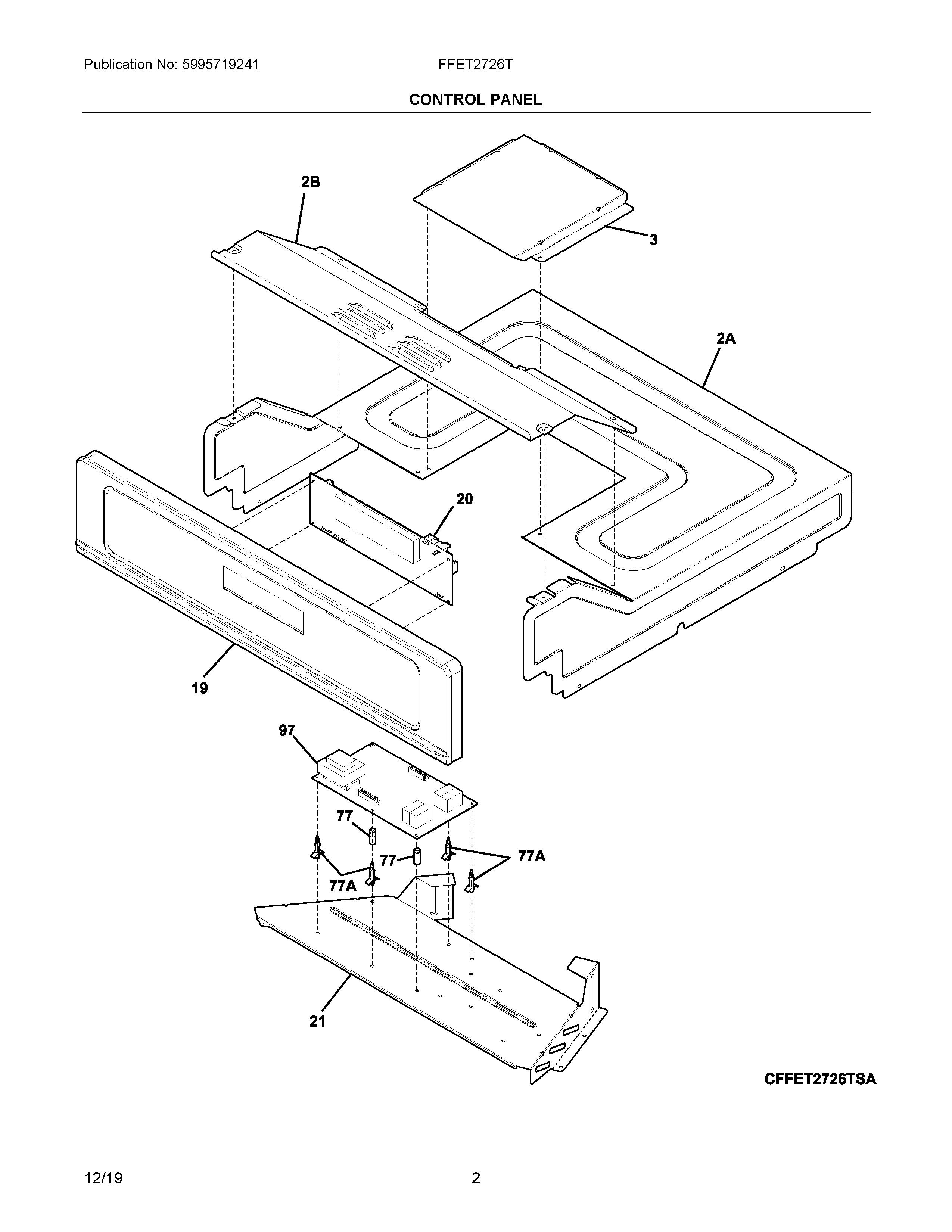 Publication No: 5995719241

FFET2726T

CONTROL PANEL

2B

3

2A

20

19

97

77

77

77A

77A

21

CFFET2726TSA

12/19

2