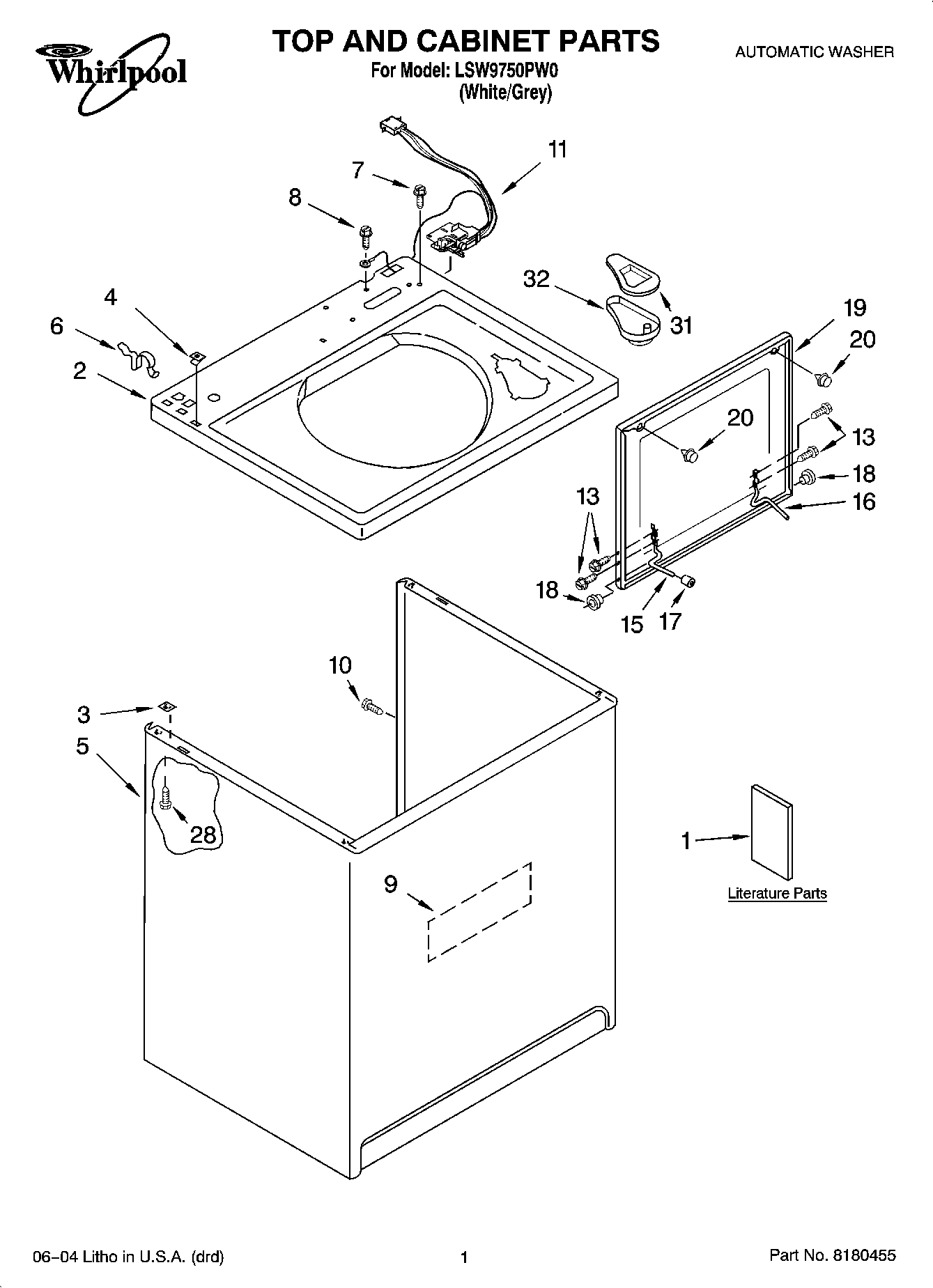 Whirlpool

TOP AND CABINET PARTS
For Model: LSW9750PW0
(White/Grey)

AUTOMATIC WASHER

11
7
8
32
31
4
6
2
19
20
20
13
18
16
13
18
15
17
10
3
5
28
9
1
Literature Parts

06–04 Litho in U.S.A. (drd)
1
Part No. 8180455