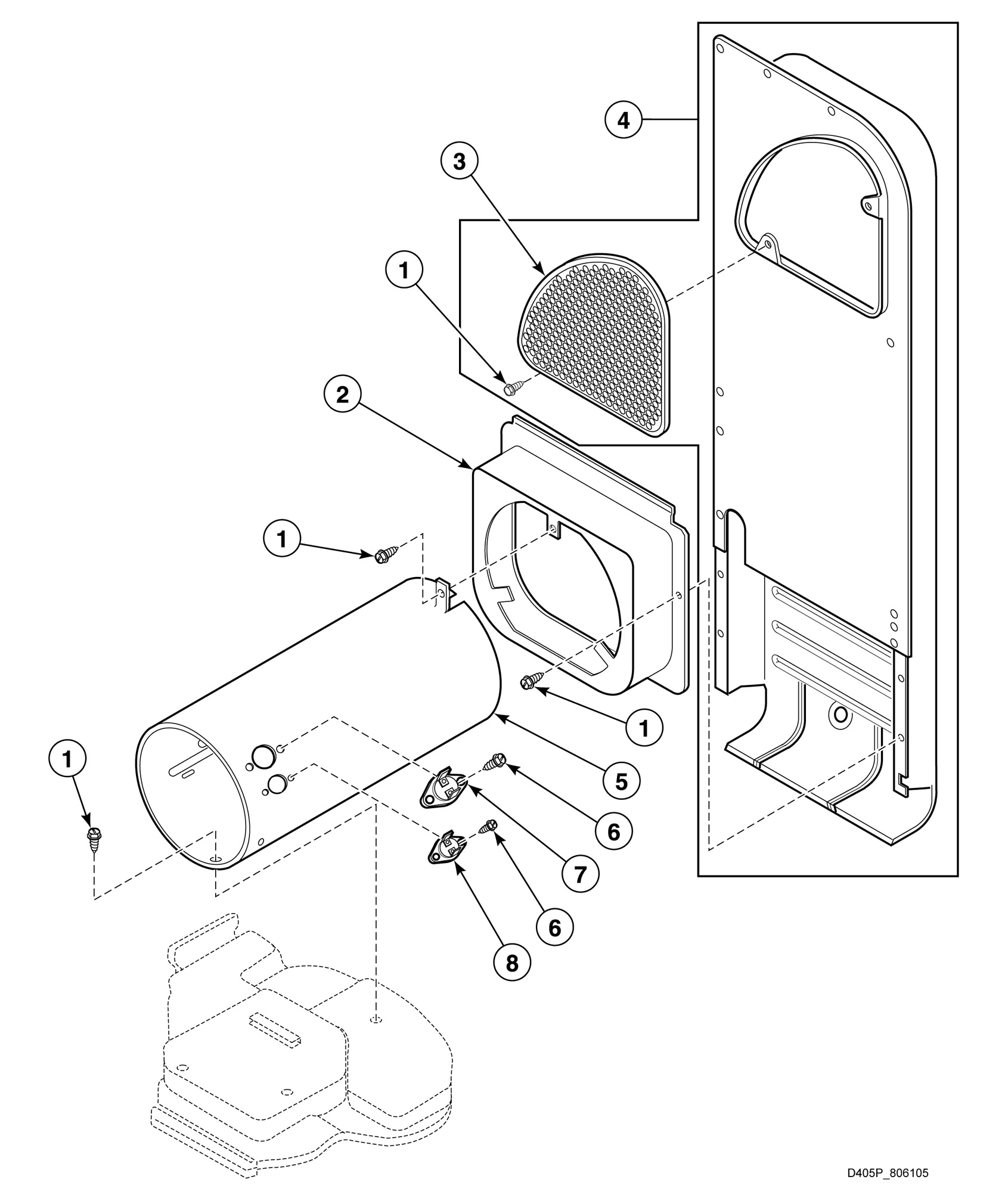 4

3

1

2

1

1

5

1

6

7

6

8

D405P_806105