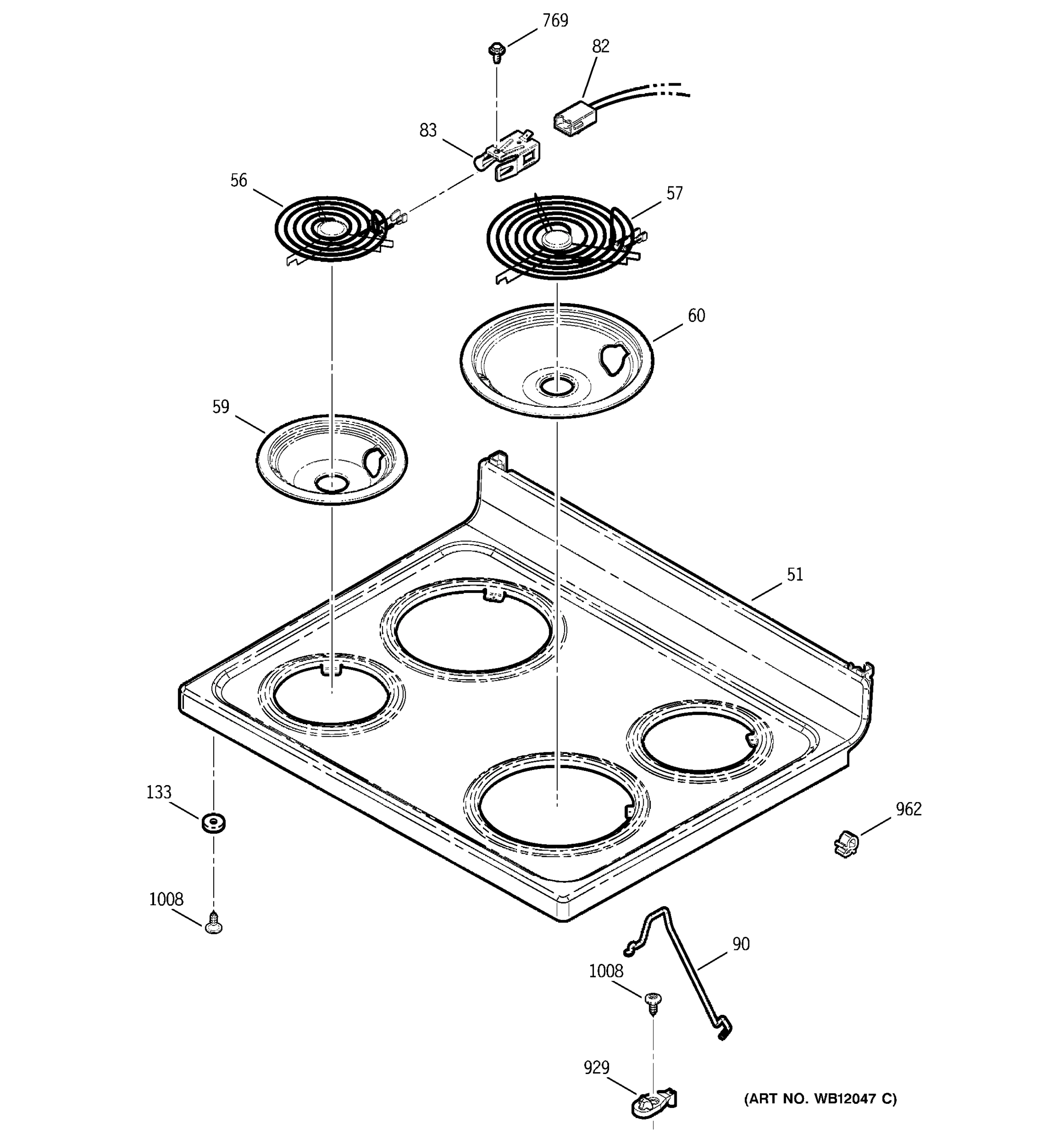 769
82
83
56
57
60
59
51
133
962
1008
90
1008
929
(ART NO. WB12047 C)