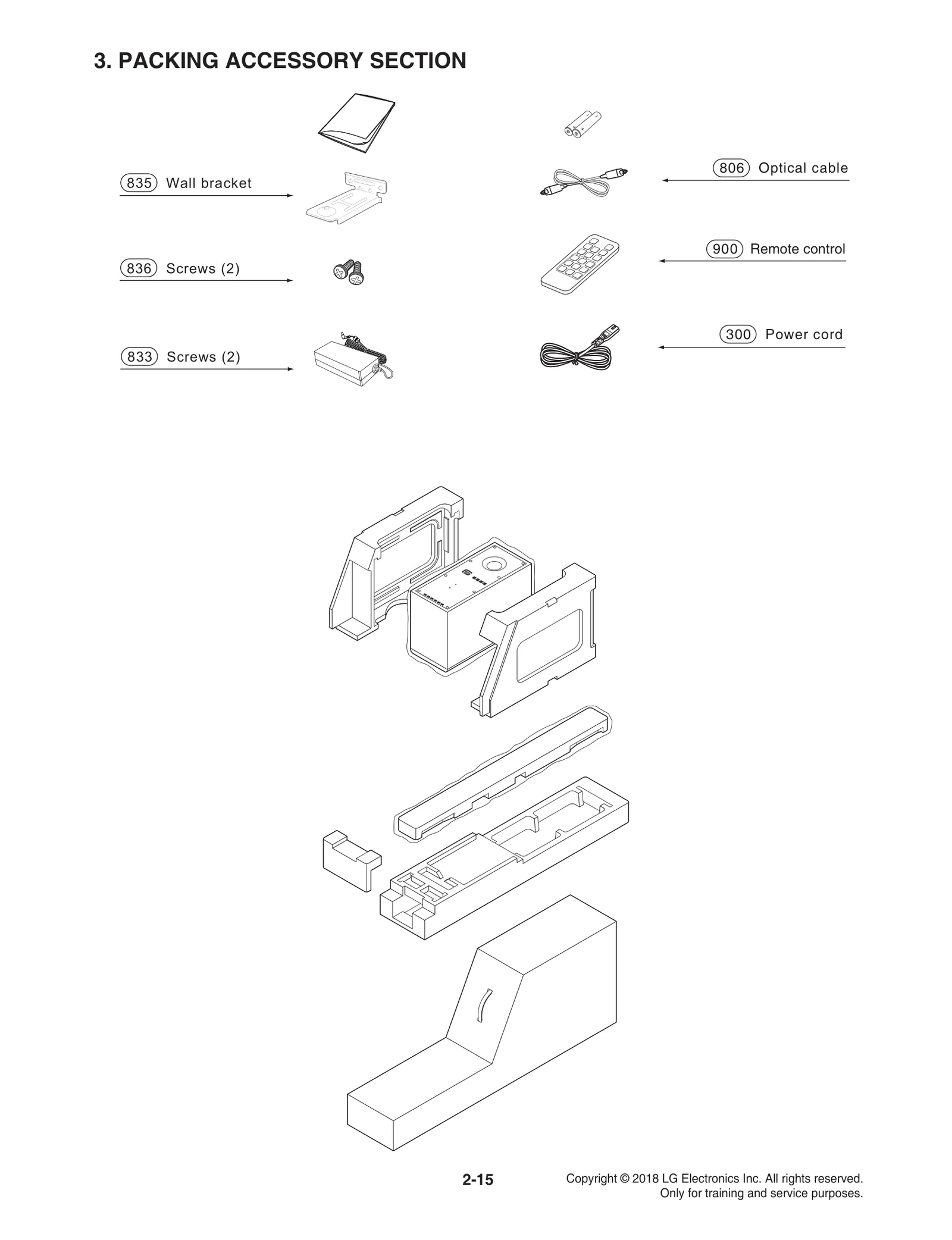 3. PACKING ACCESSORY SECTION

835 Wall bracket

836 Screws (2)

833 Screws (2)

806 Optical cable

900 Remote control

300 Power cord

2-15

Copyright © 2018 LG Electronics Inc. All rights reserved.
Only for training and service purposes.