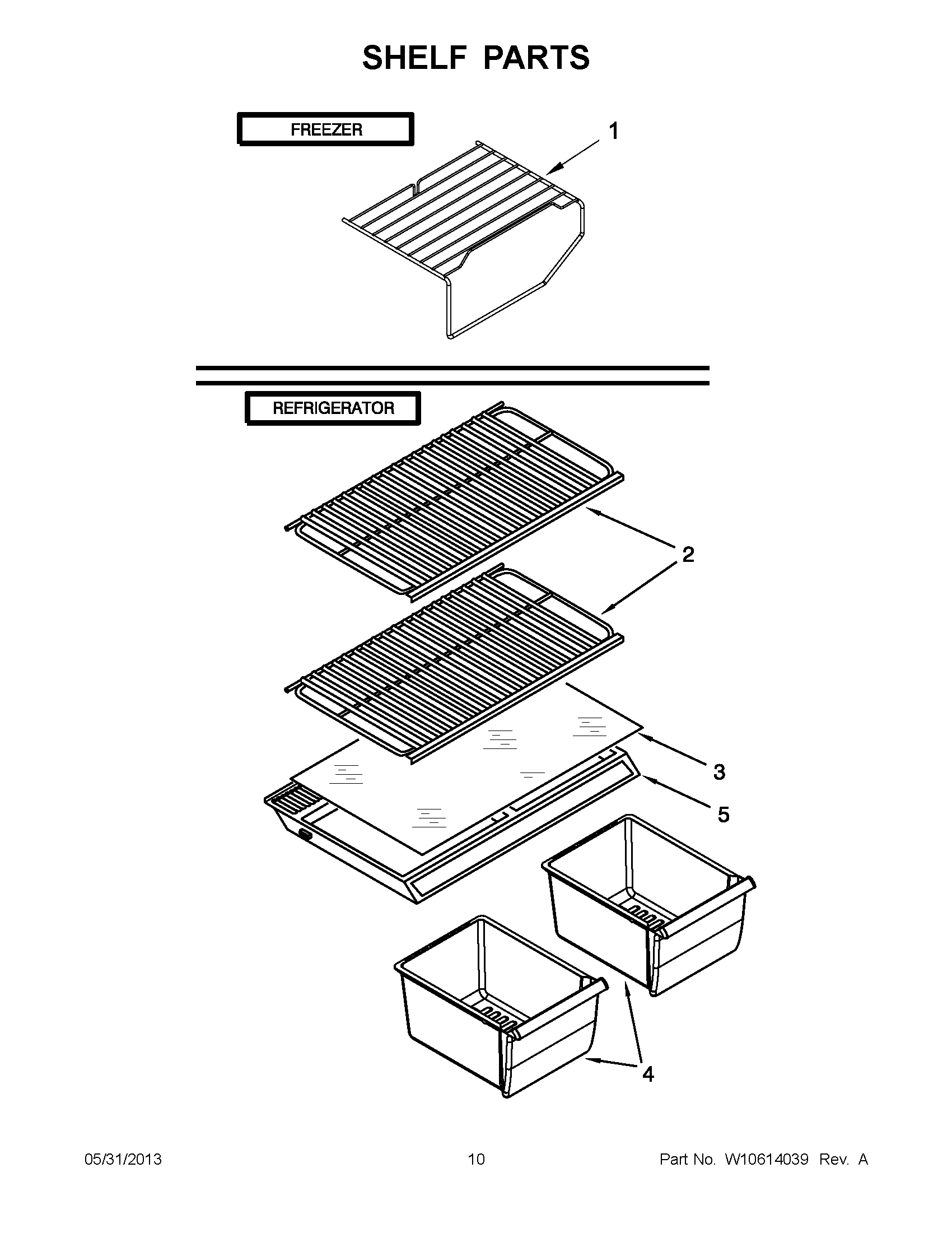 SHELF PARTS

FREEZER

1

REFRIGERATOR

2

3

5

4

05/31/2013

10

Part No. W10614039 Rev. A