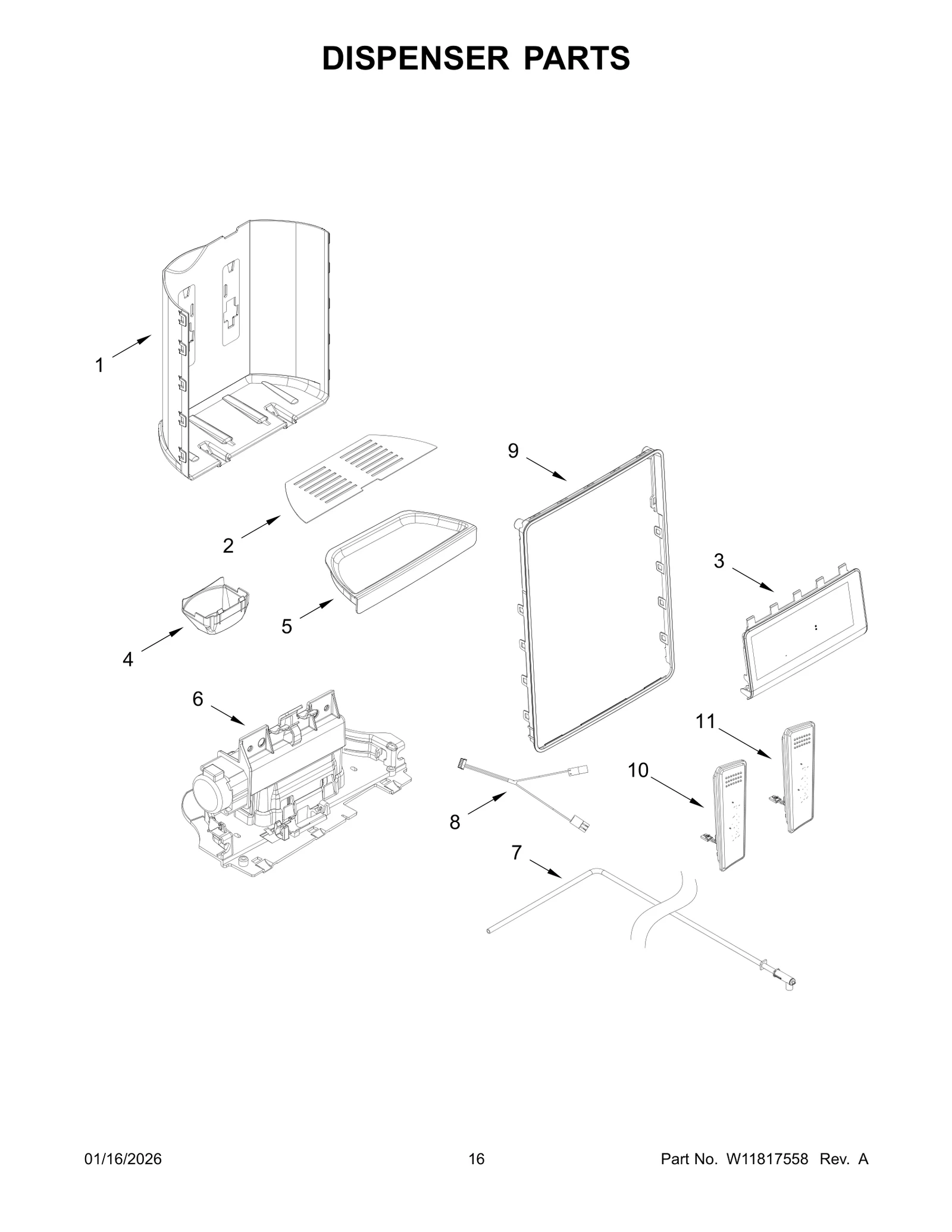 DISPENSER PARTS

1

9

2

3

5

4

6

11

10

8

7

01/16/2026 16 Part No. W11817558 Rev. A