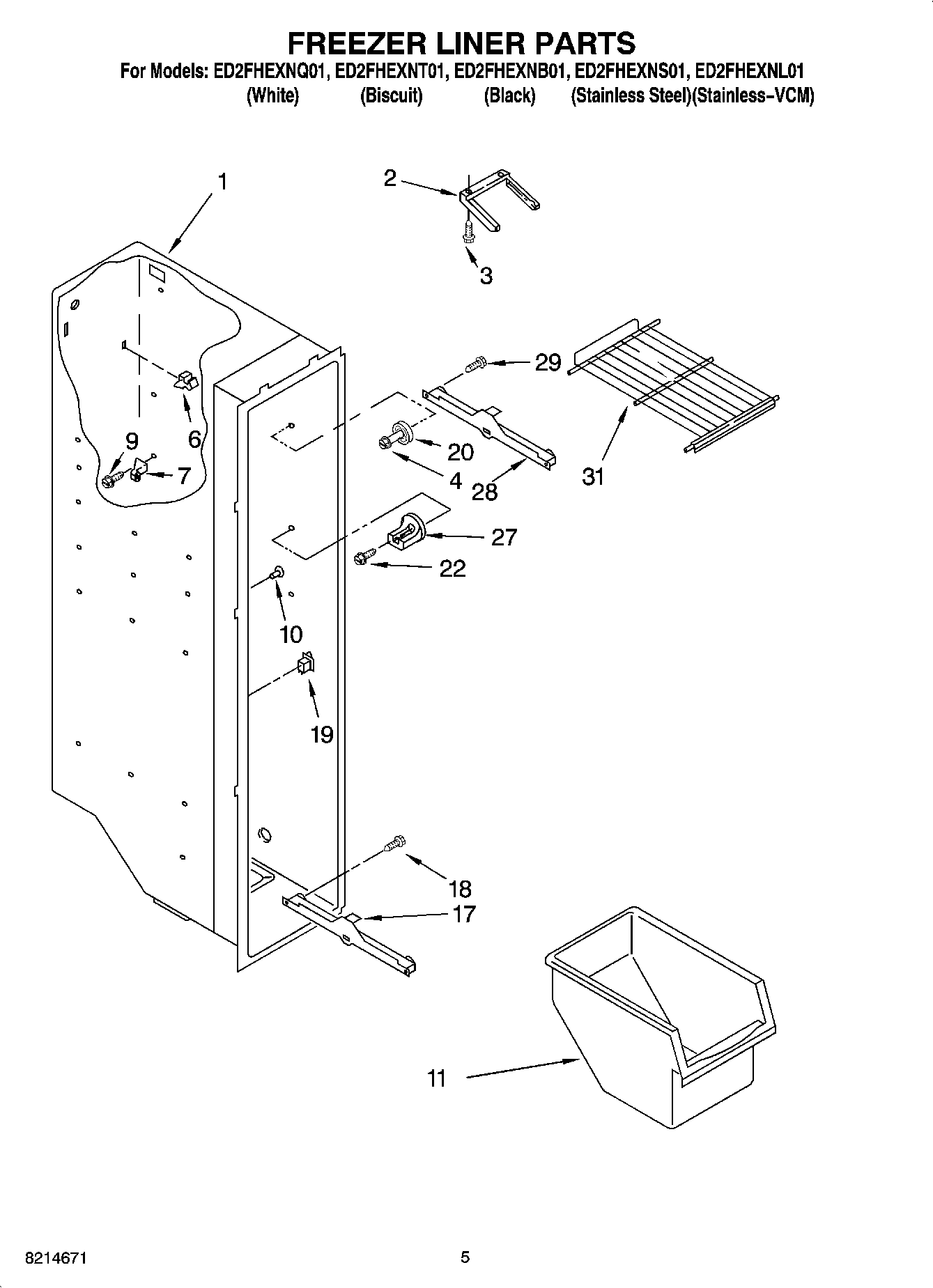 FREEZER LINER PARTS
For Models: ED2FHEXNQ01, ED2FHEXNT01, ED2FHEXNB01, ED2FHEXNS01, ED2FHEXNL01
(White) (Biscuit) (Black) (Stainless Steel)(Stainless–VCM)

1
2
3
29
6
9
7
20
4
28
31
27
22
10
19
18
17
11

8214671
5