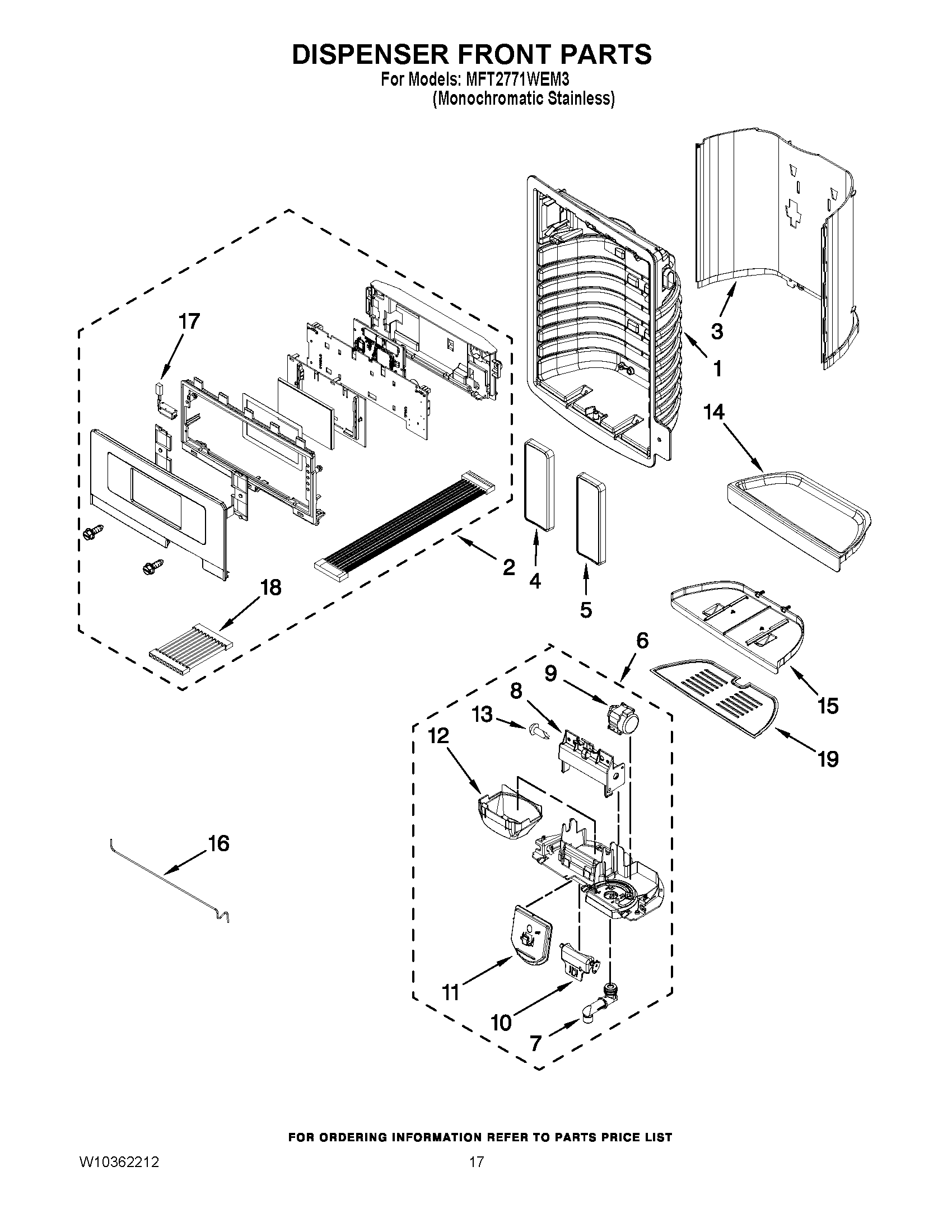 DISPENSER FRONT PARTS
For Models: MFT2771WEM3
(Monochromatic Stainless)

17
3
1
14
2
4
5
18
6
9
8
13
12
15
19
16
11
10
7

FOR ORDERING INFORMATION REFER TO PARTS PRICE LIST

W10362212
17