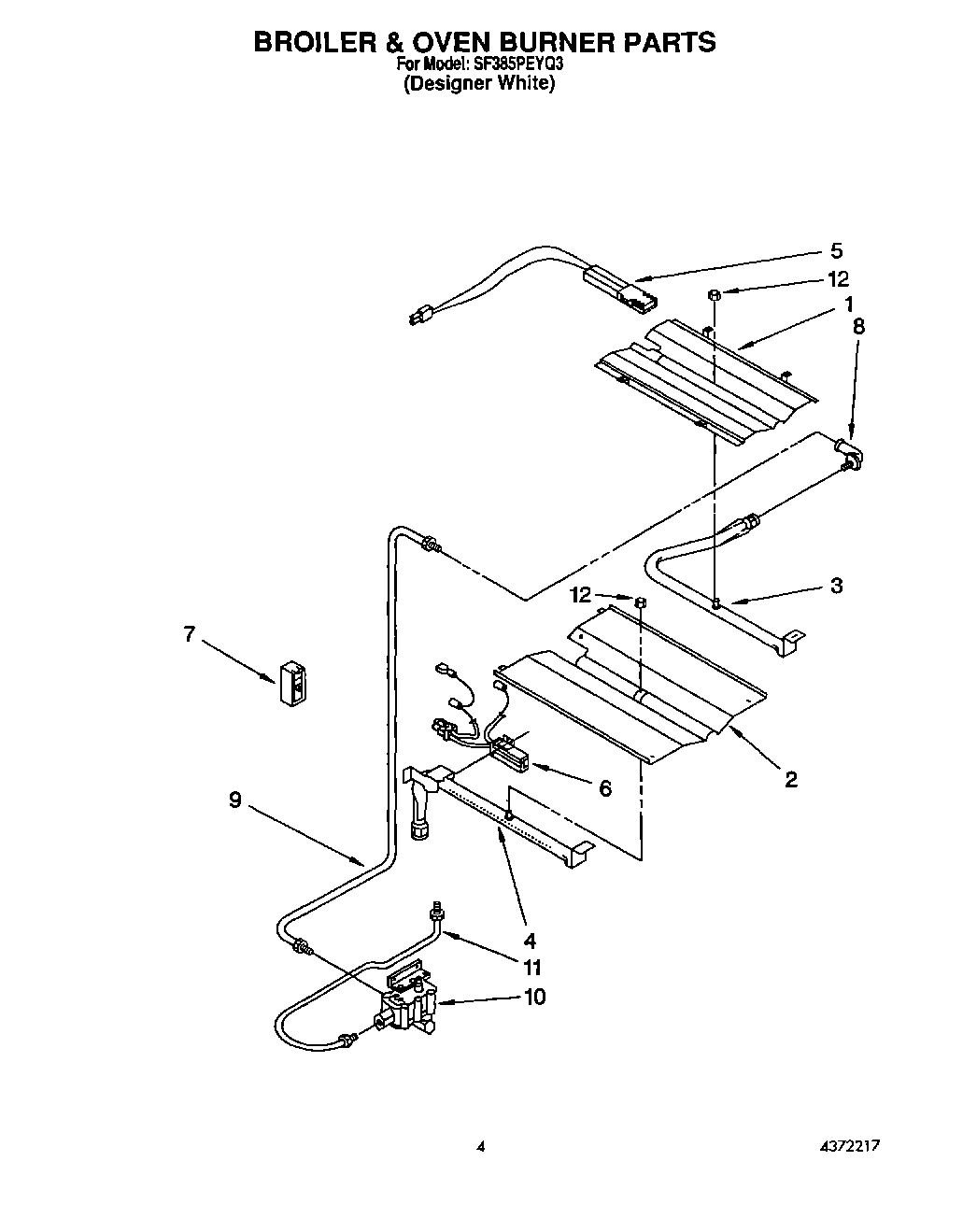 BROILER & OVEN BURNER PARTS
For Model: SF385PEYQ3
(Designer White)

5
12
1
8
3
12
7
2
6
9
4
11
10

4
4372217