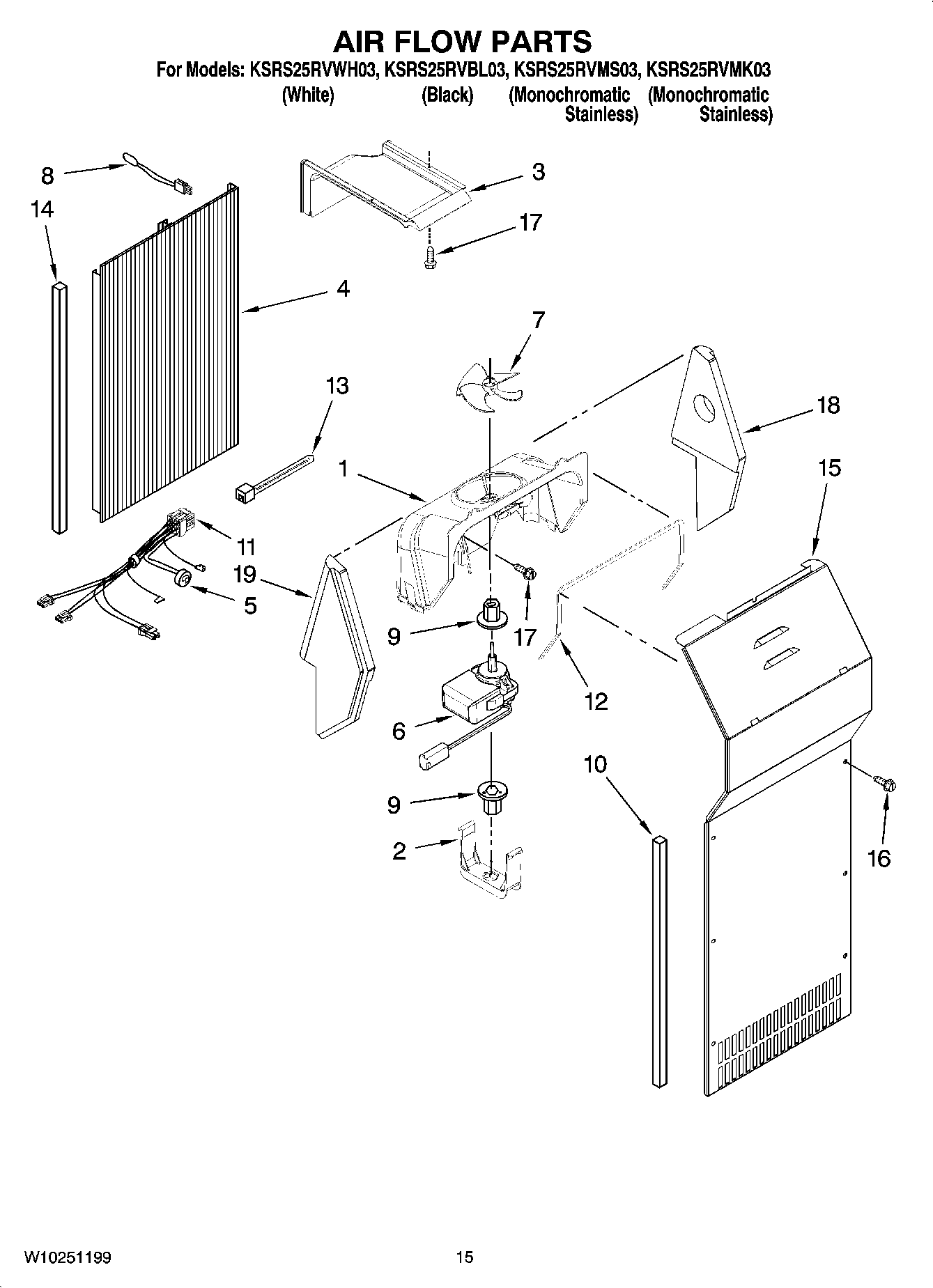 AIR FLOW PARTS

For Models: KSRS25RVWH03, KSRS25RVBL03, KSRS25RVMS03, KSRS25RVMK03
(White) (Black) (Monochromatic Stainless) (Monochromatic Stainless)

8
14
3
17
4
7
13
18
1
15
11
19
5
17
9
12
6
10
9
2
16

W10251199
15