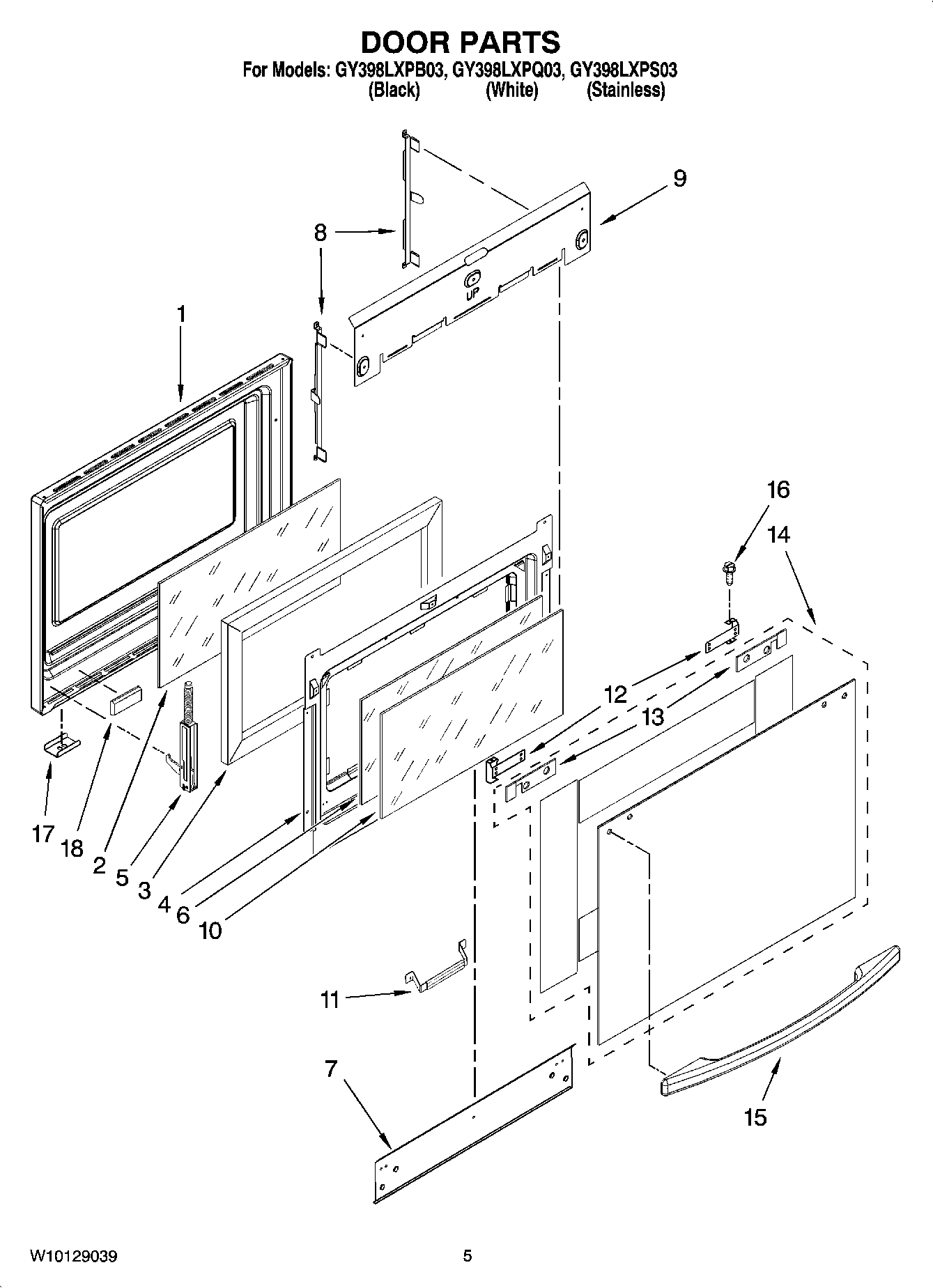 DOOR PARTS

For Models: GY398LXPB03, GY398LXPQ03, GY398LXPS03
(Black) (White) (Stainless)

9

8

UP

1

16

14

12

13

17 18 2 5 3 4 6 10

11

7

15

W10129039

5