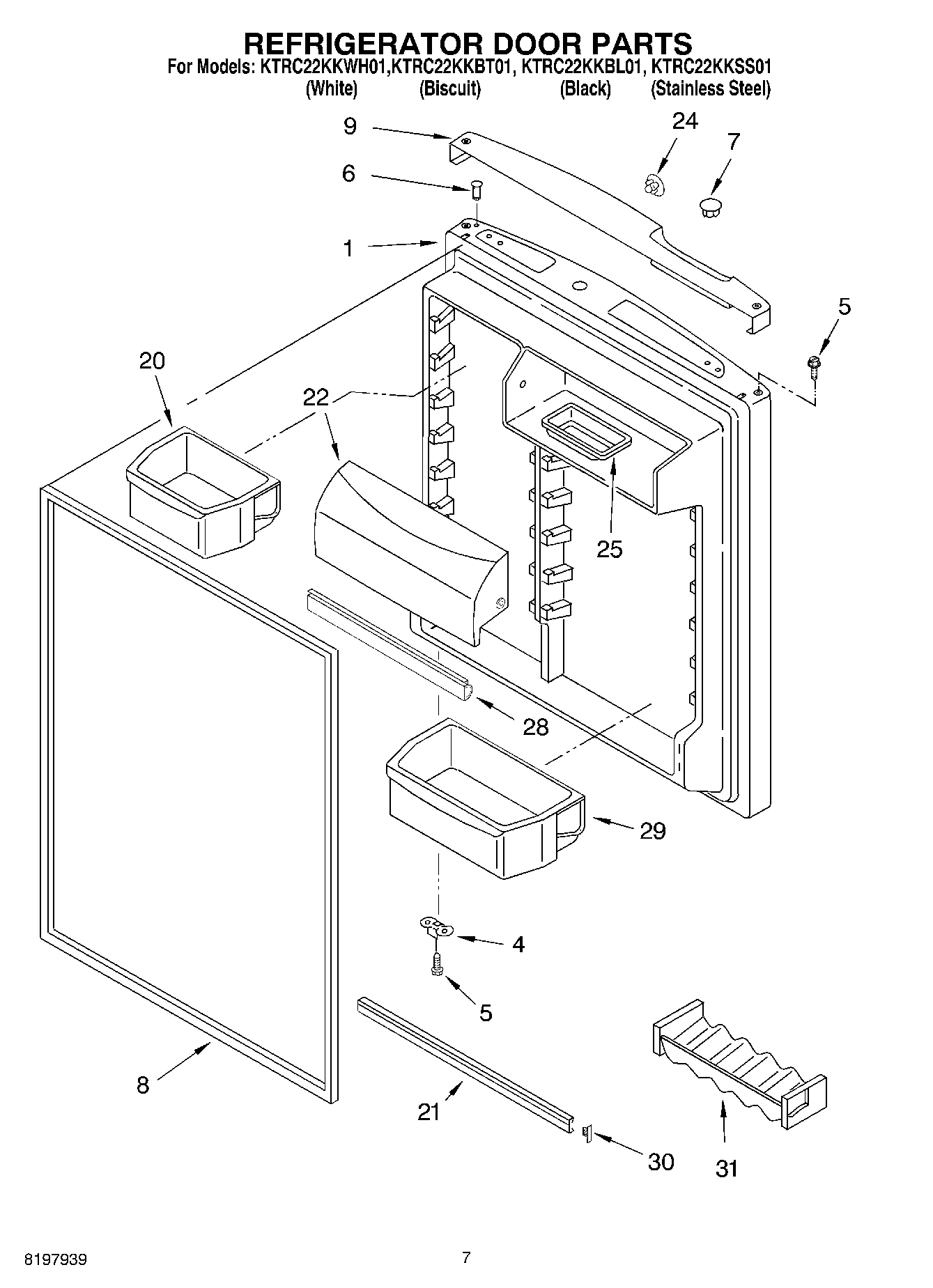 REFRIGERATOR DOOR PARTS
For Models: KTRC22KKWH01,KTRC22KKBT01, KTRC22KKBL01, KTRC22KKSS01
(White) (Biscuit) (Black) (Stainless Steel)

9
24
7
6
1
5
20
22
25
28
29
4
5
8
21
30
31

8197939
7