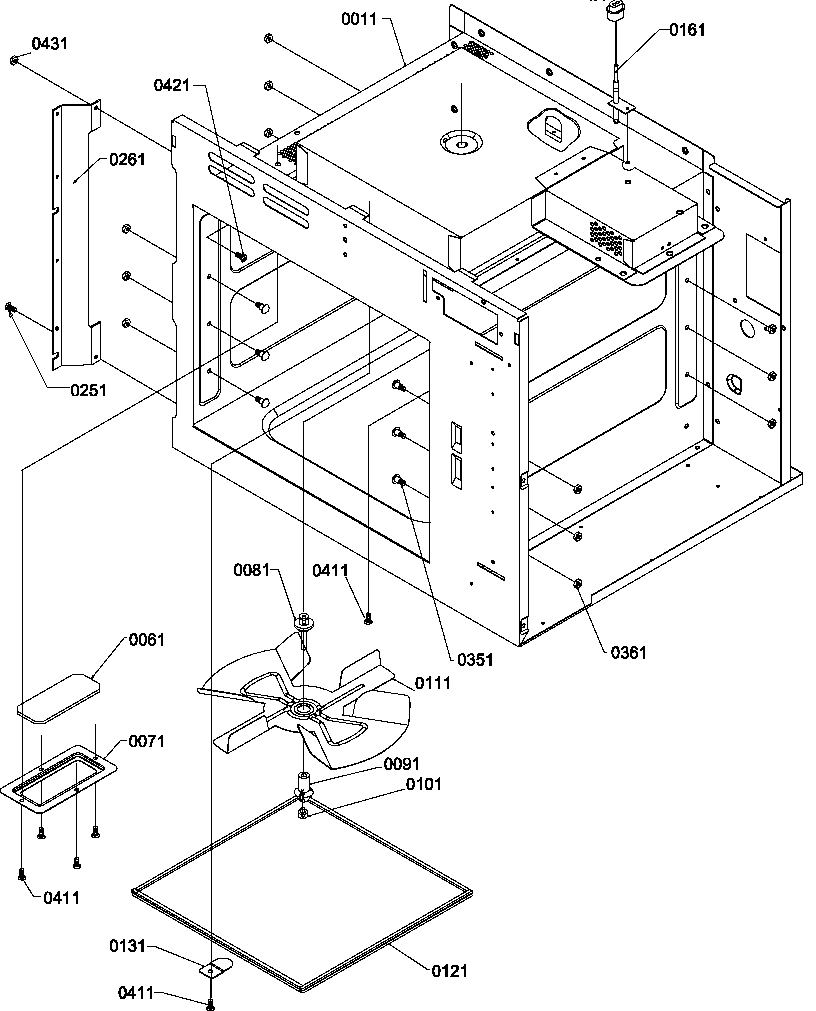 0011
0161
0431
0421
0261
0251
0081
0411
0351
0361
0061
0111
0071
0091
0101
0411
0131
0121
0411