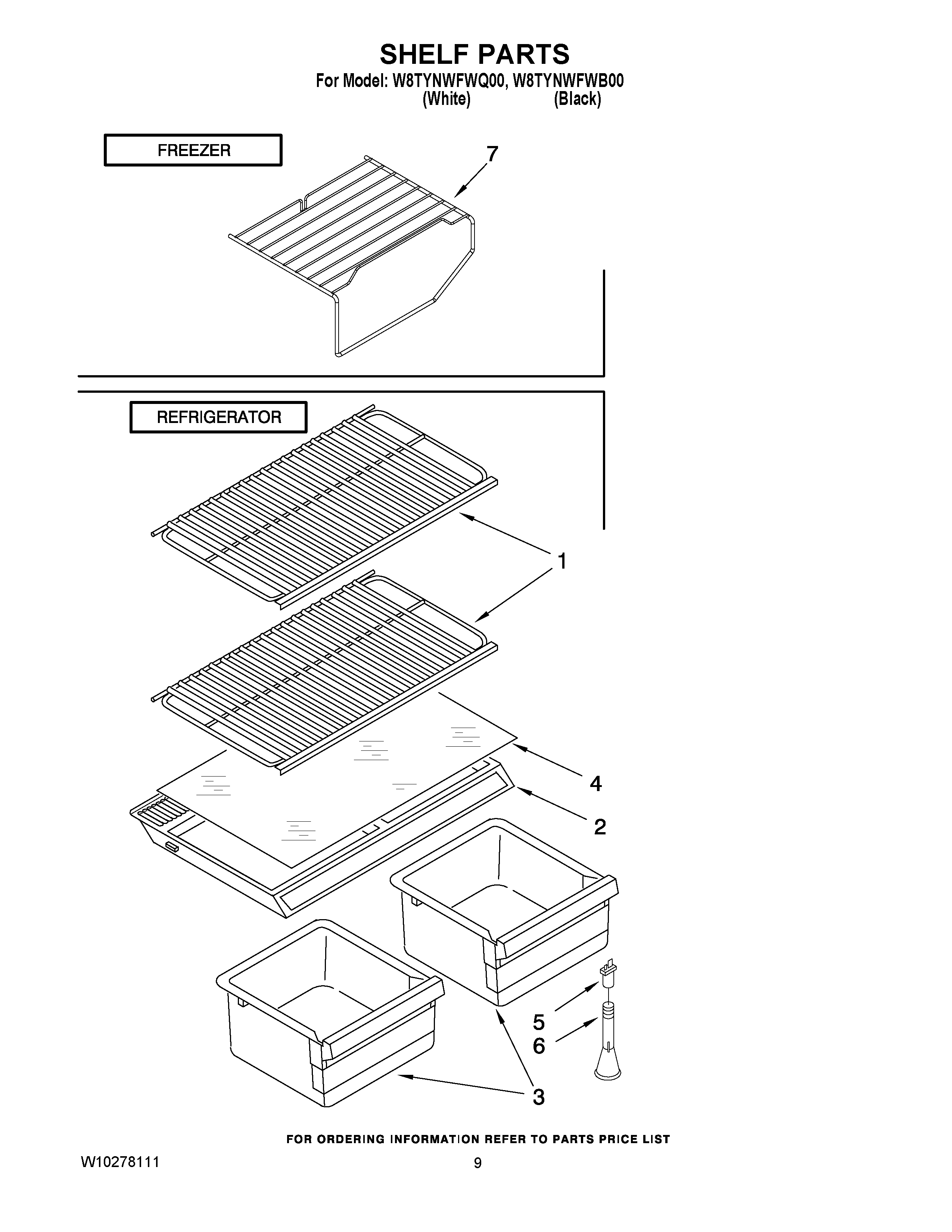 SHELF PARTS
For Model: W8TYNWFWQ00, W8TYNWFWB00
(White) (Black)

FREEZER

7

REFRIGERATOR

1

4

2

5
6

3

FOR ORDERING INFORMATION REFER TO PARTS PRICE LIST

W10278111

9