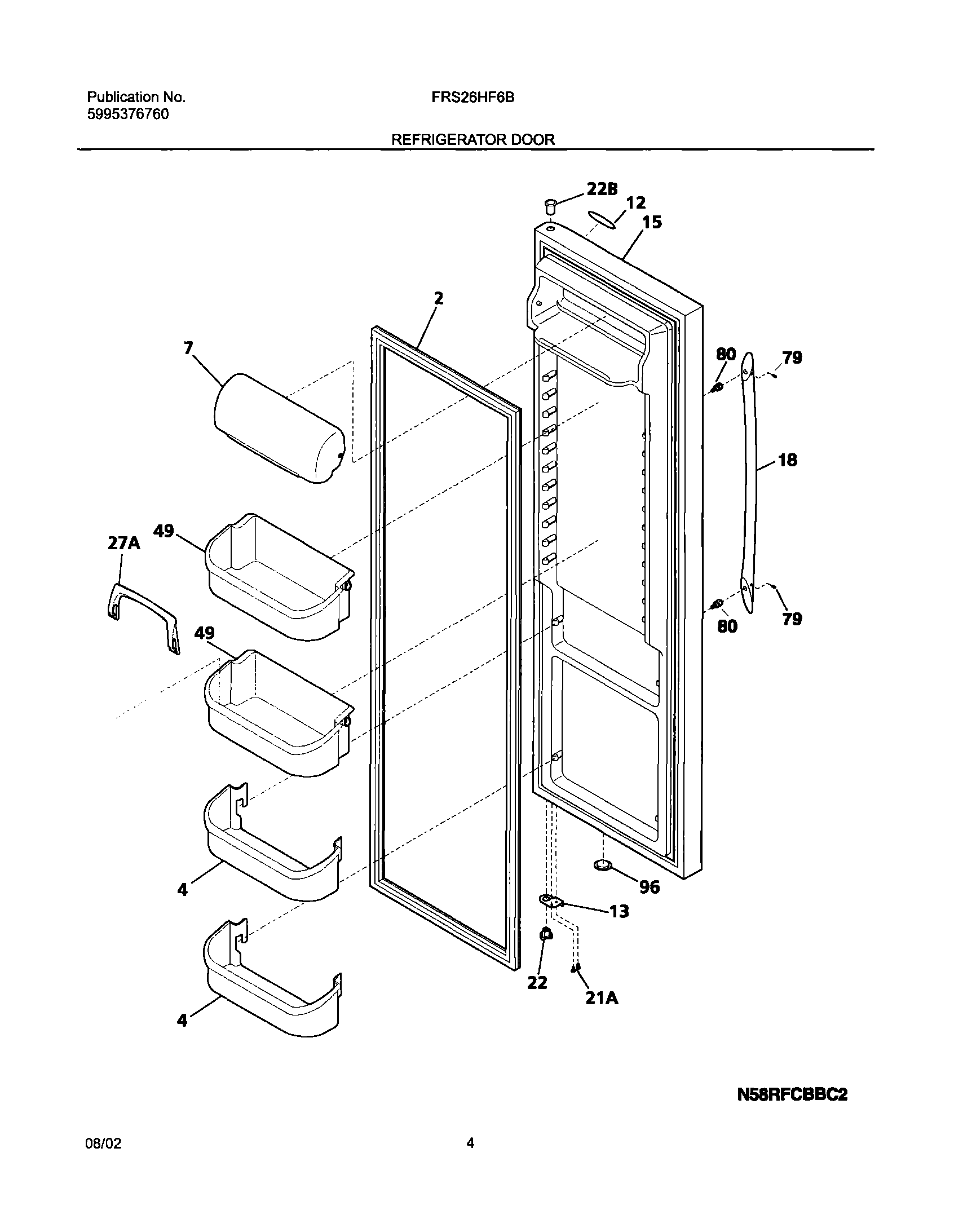 Publication No.
5995376760

FRS26HF6B

REFRIGERATOR DOOR

22B
12
15
2
7
80
79
18
49
27A
49
80
79
4
96
13
22
21A
4

N58RFCBBC2

08/02

4