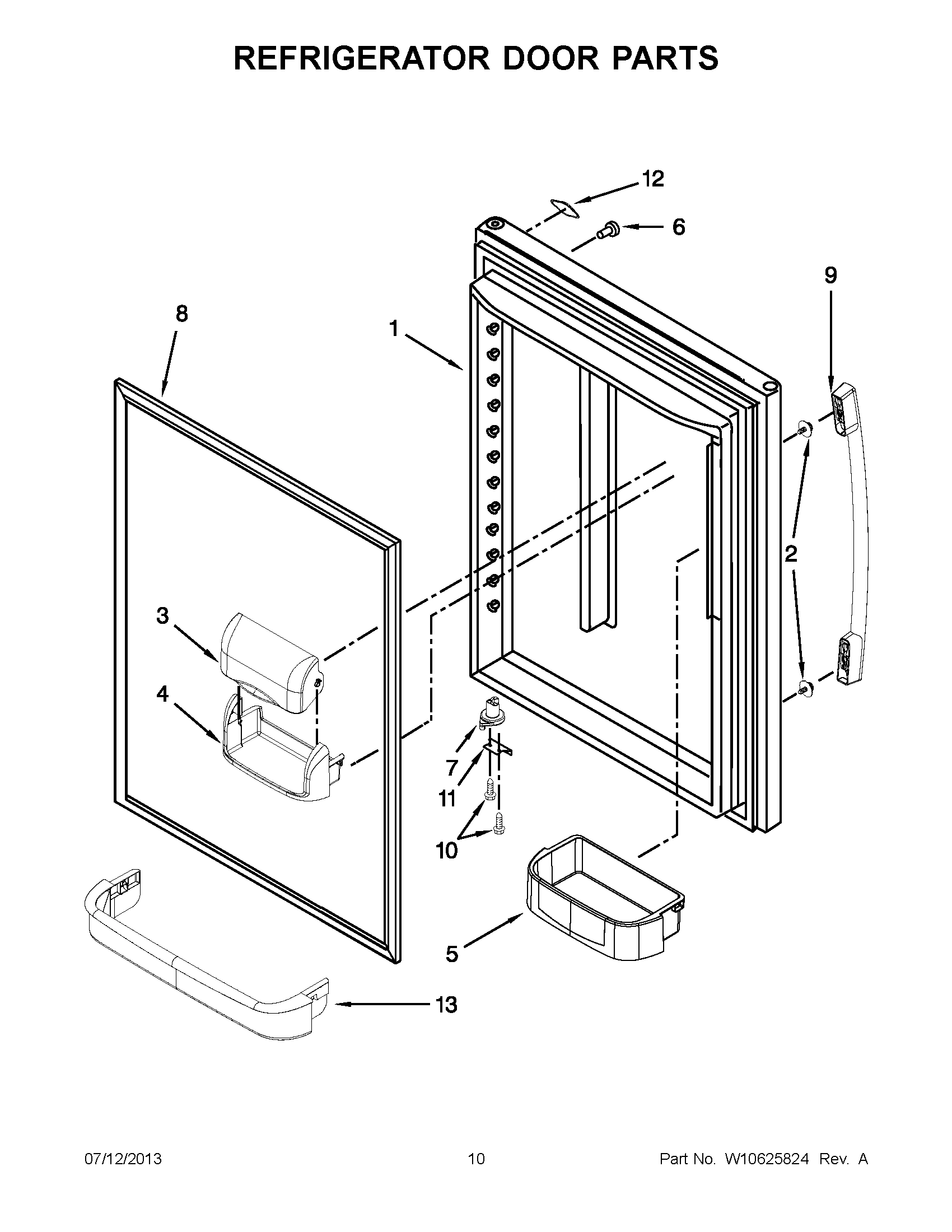 REFRIGERATOR DOOR PARTS

12

6

9

8

1

2

3

4

7

11

10

5

13

07/12/2013

10

Part No. W10625824 Rev. A