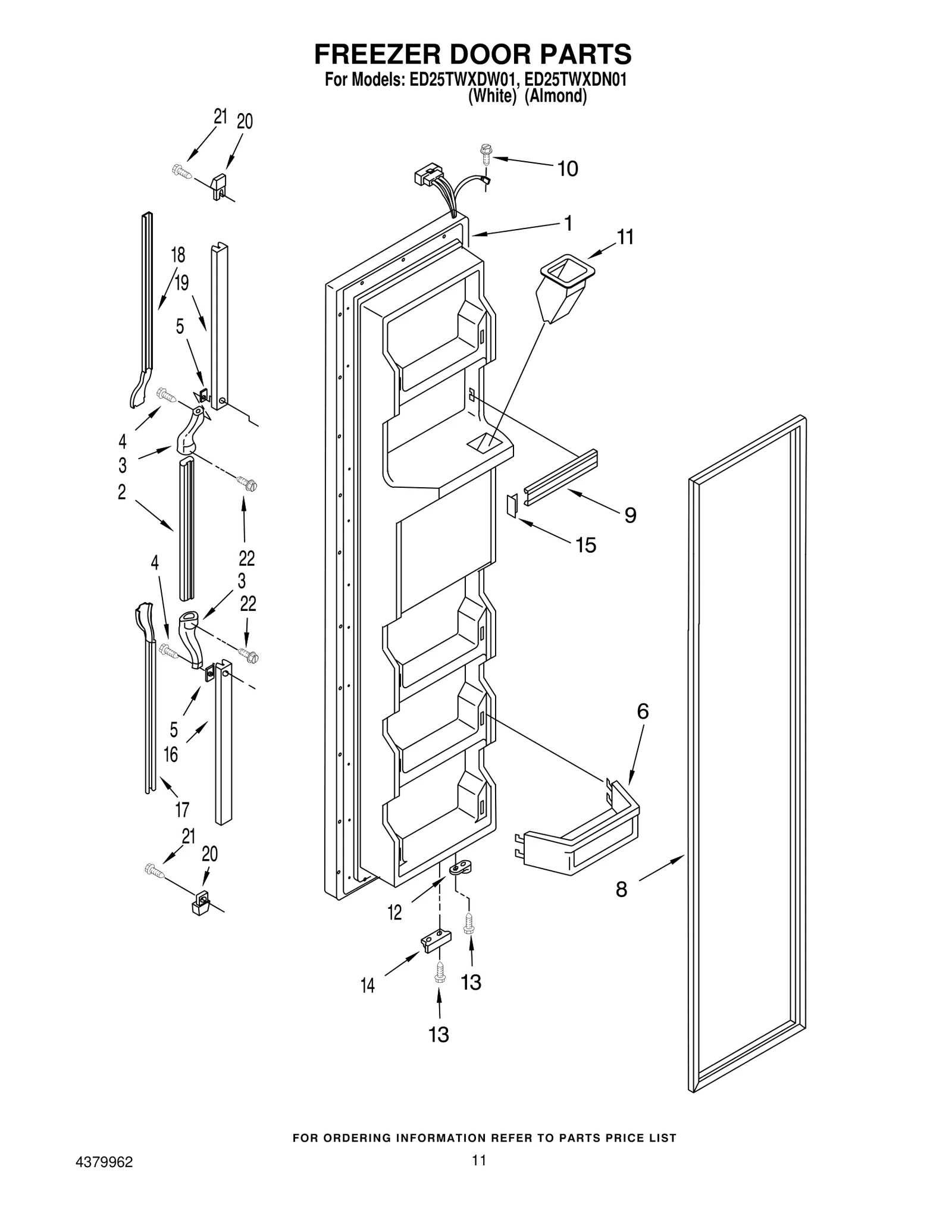 FREEZER DOOR PARTS
For Models: ED25TWXDW01, ED25TWXDN01
(White) (Almond)

21
20
10
1
11
18
19
5
4
3
2
22
9
15
4
3
22
5
16
17
6
21
20
8
12
14
13
13

FOR ORDERING INFORMATION REFER TO PARTS PRICE LIST

4379962
11