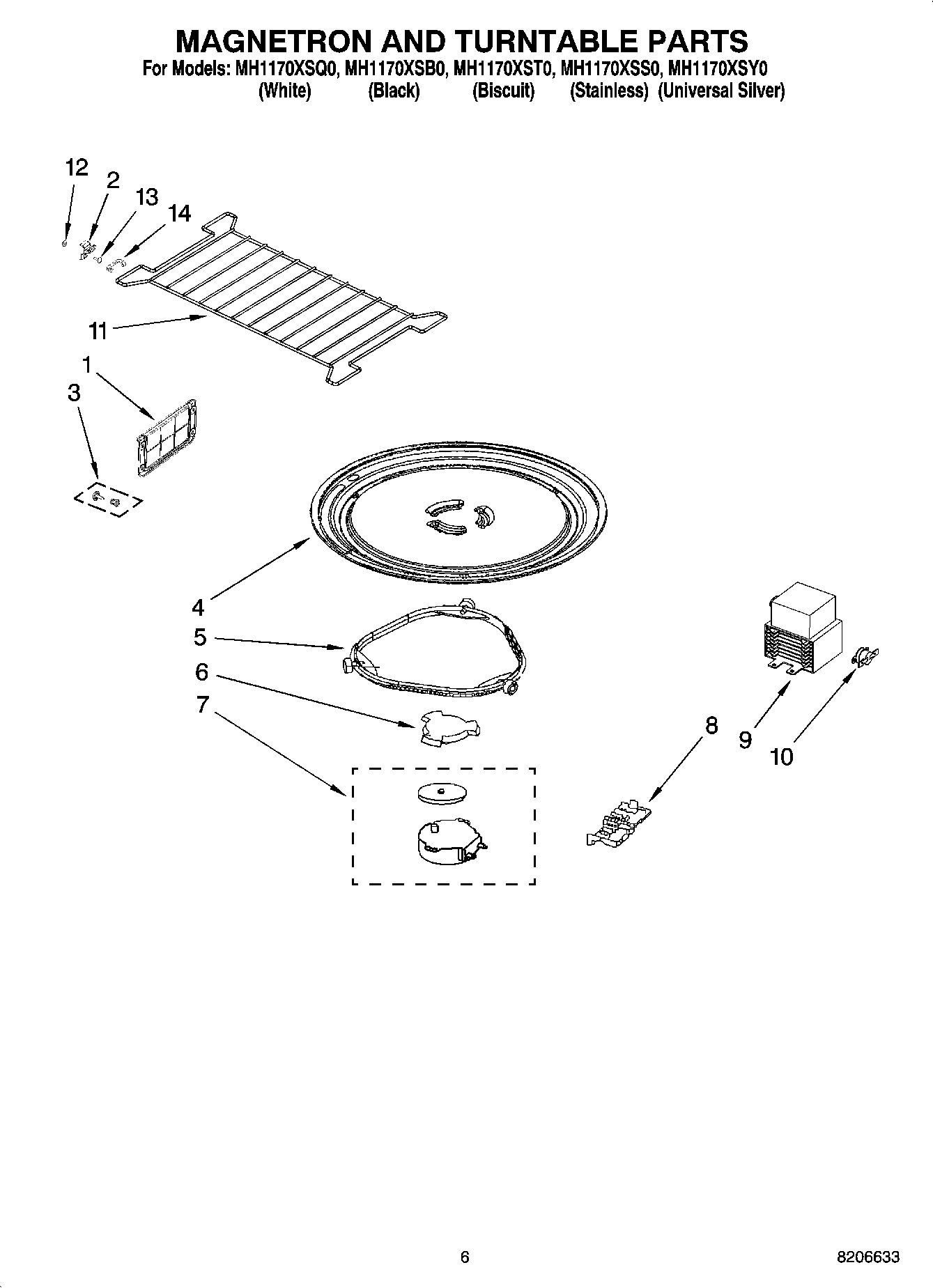 MAGNETRON AND TURNTABLE PARTS
For Models: MH1170XSQ0, MH1170XSB0, MH1170XST0, MH1170XSS0, MH1170XSY0
(White) (Black) (Biscuit) (Stainless) (Universal Silver)

12
2
13
14
11
1
3
4
5
6
7
8
9
10

6
8206633