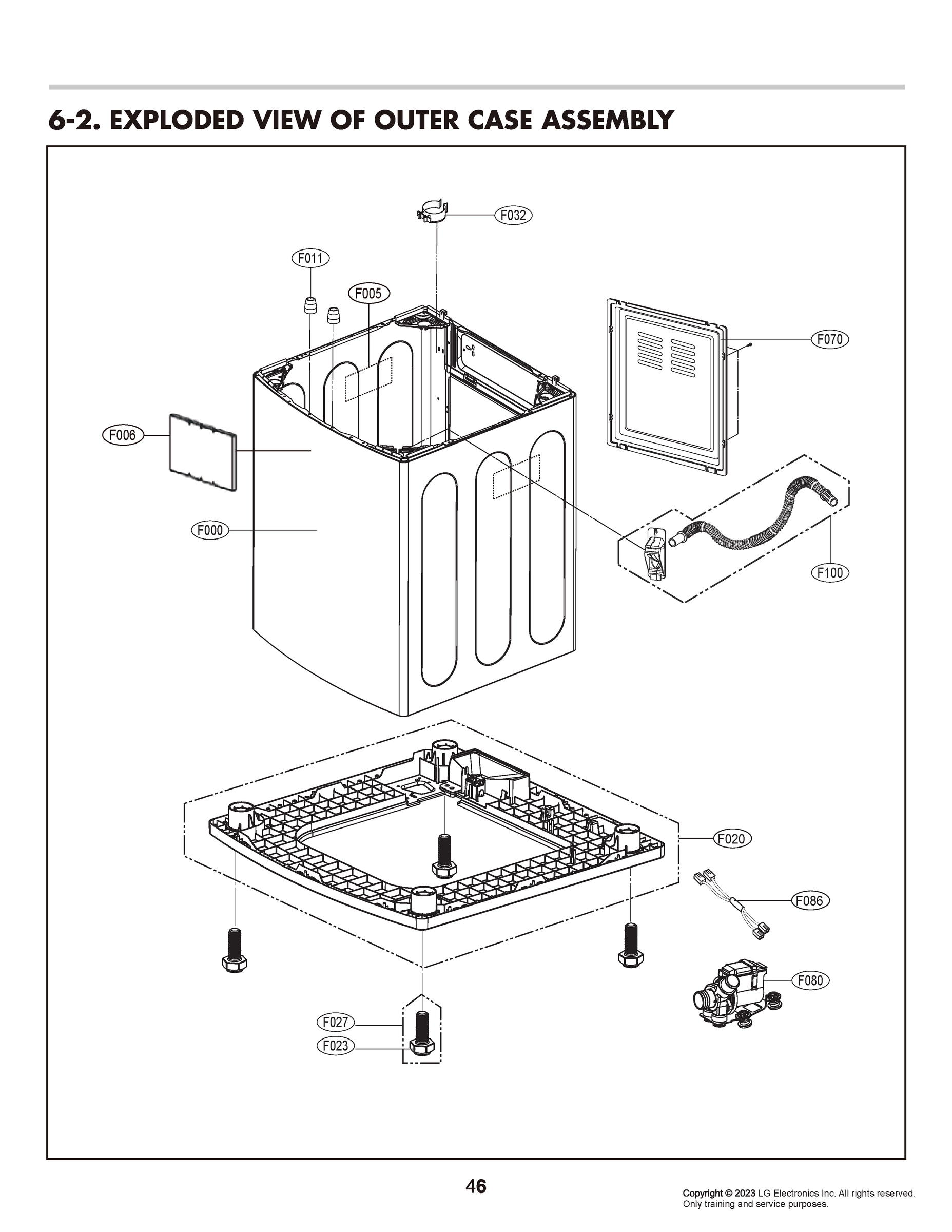 6-2. EXPLODED VIEW OF OUTER CASE ASSEMBLY

F032

F011

F005

F070

F006

F000

F100

F020

F086

F080

F027

F023

46

Copyright © 2023 LG Electronics Inc. All rights reserved.
Only training and service purposes.